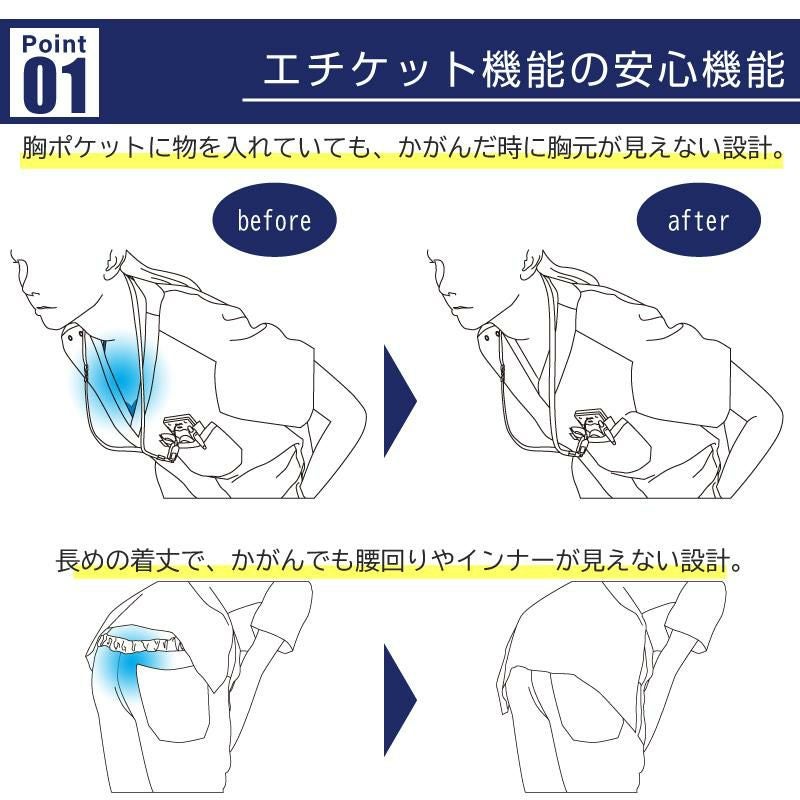 Point
01

エチケット機能の安心機能

胸ポケットに物を入れていても、かがんだ時に胸元が見えない設計。

before

after

長めの着丈で、かがんでも腰回りやインナーが見えない設計。