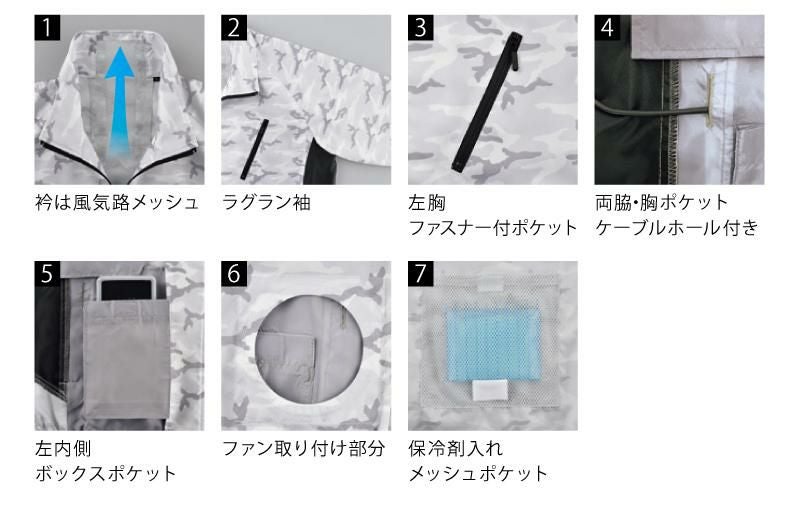 1
衿は風気路メッシュ

2
ラグラン袖

3
左胸
ファスナー付ポケット

4
両脇・胸ポケット
ケーブルホール付き

5
左内側
ボックスポケット

6
ファン取り付け部分

7
保冷剤入れ
メッシュポケット