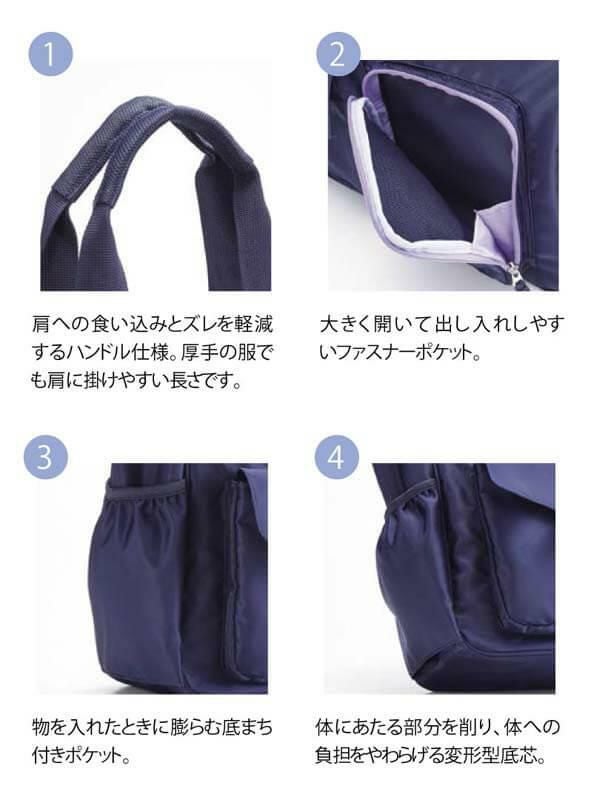 1

肩への食い込みとズレを軽減するハンドル仕様。厚手の服でも肩に掛けやすい長さです。

2

大きく開いて出し入れしやすいファスナーポケット。

3

物を入れたときに膨らむ底まち付きポケット。

4

体にあたる部分を削り、体への負担をやわらげる変形型底芯。