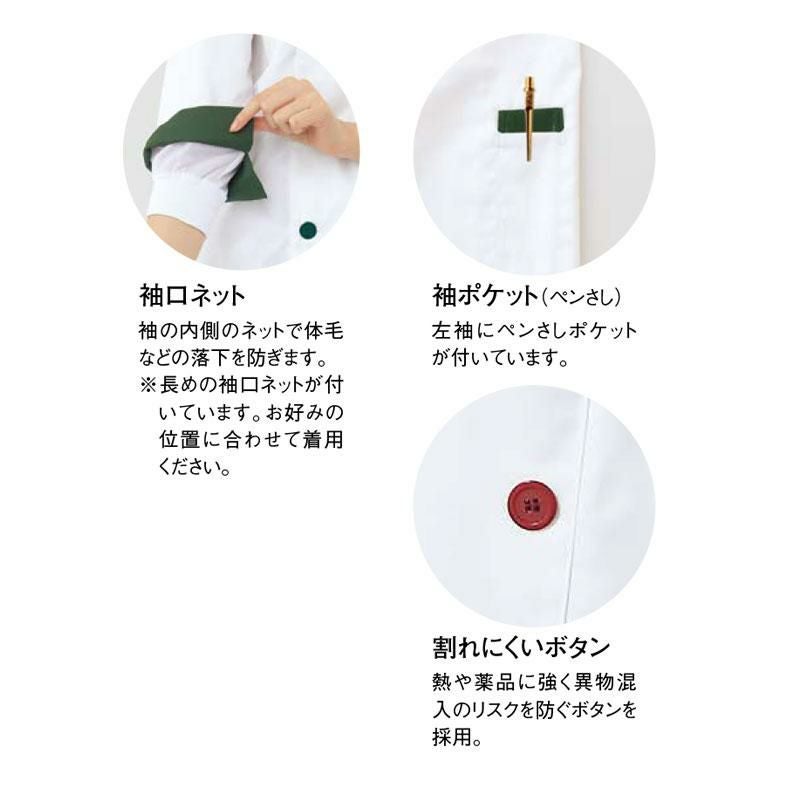 袖口ネット

袖の内側のネットで体毛などの落下を防ぎます。
※長めの袖口ネットが付いています。お好みの位置に合わせて着用ください。

袖ポケット(ペンさし)

左袖にペンさしポケットが付いています。

割れにくいボタン

熱や薬品に強く異物混入のリスクを防ぐボタンを採用。