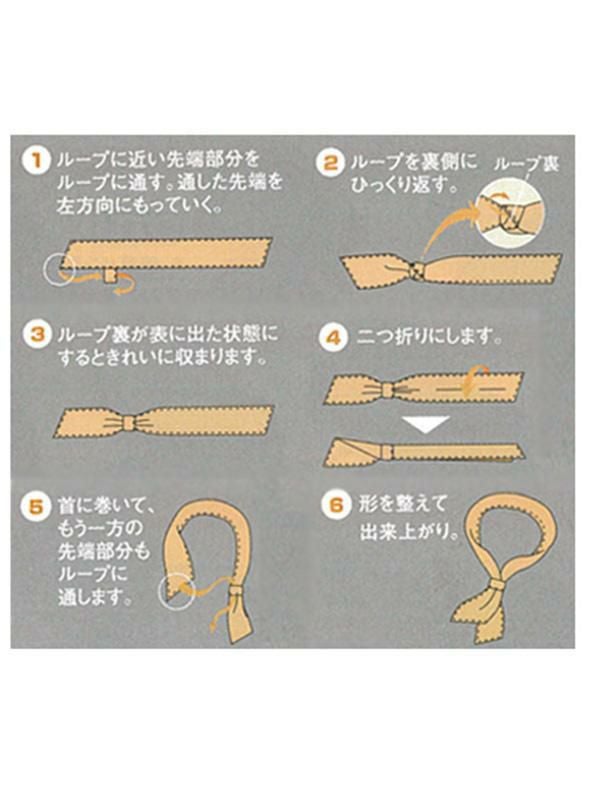 1 ループに近い先端部分をループに通す。通した先端を左方向にもっていく。

2 ループを裏側にひっくり返す。

ループ裏

3 ループ裏が表に出た状態にするときれいに収まります。

4 二つ折りにします。

5 首に巻いて、もう一方の先端部分もループに通します。

6 形を整えて出来上がり。