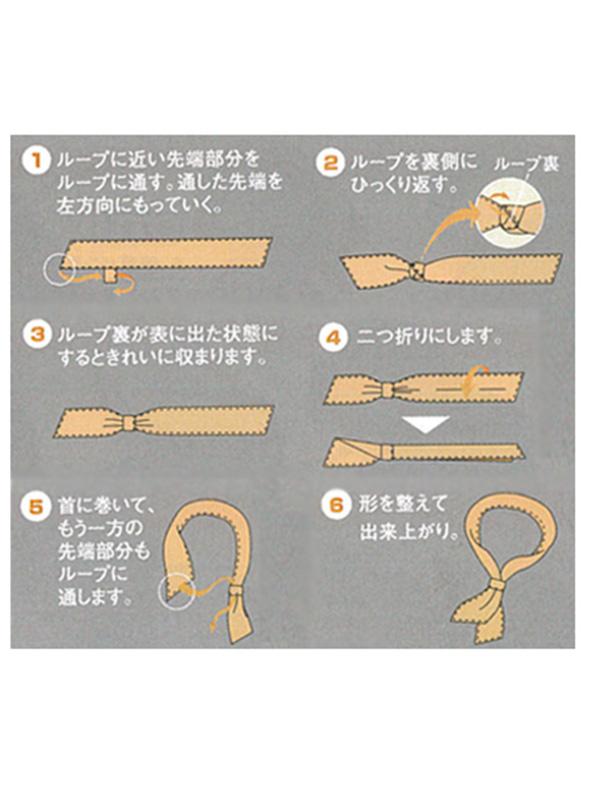 1 ループに近い先端部分をループに通す。通した先端を左方向にもっていく。

2 ループを裏側にひっくり返す。

ループ裏

3 ループ裏が表に出た状態にするときれいに収まります。

4 二つ折りにします。

5 首に巻いて、もう一方の先端部分もループに通します。

6 形を整えて出来上がり。