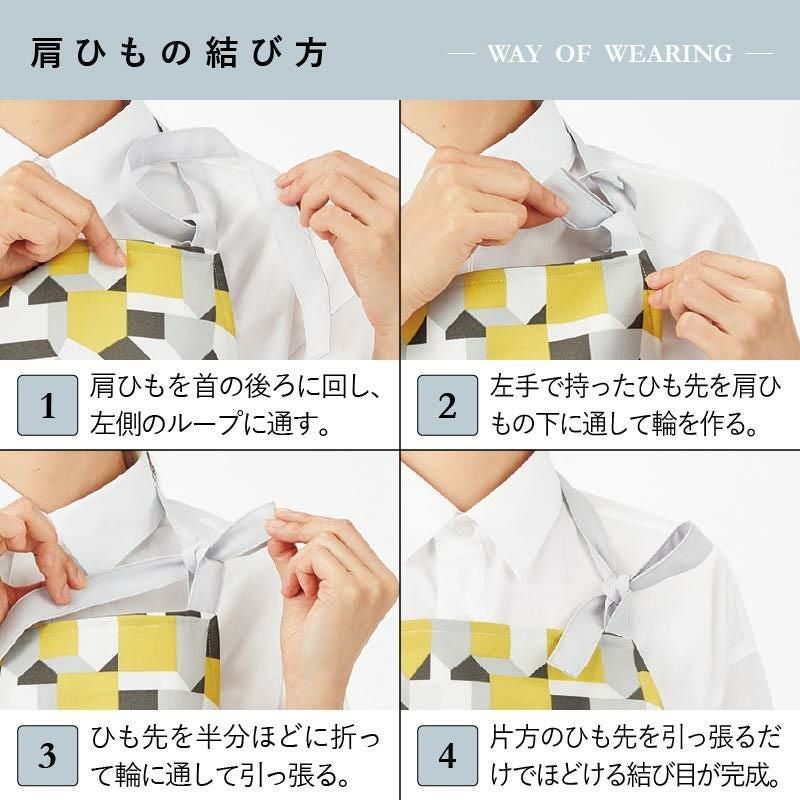 肩ひもの結び方

— WAY OF WEARING —

1 肩ひもを首の後ろに回し、左側のループに通す。

2 左手で持ったひも先を肩ひもの下に通して輪を作る。

3 ひも先を半分ほどに折って輪に通して引っ張る。

4 片方のひも先を引っ張るだけでほどける結び目が完成。