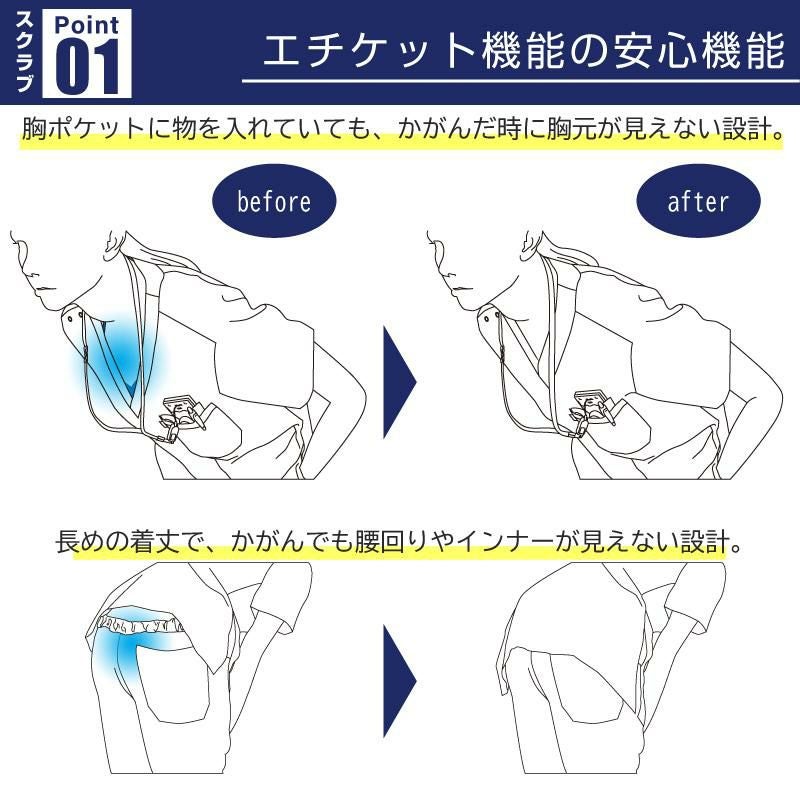 スクラブ

Point 01

エチケット機能の安心機能

胸ポケットに物を入れていても、かがんだ時に胸元が見えない設計。

before

after

長めの着丈で、かがんでも腰回りやインナーが見えない設計。