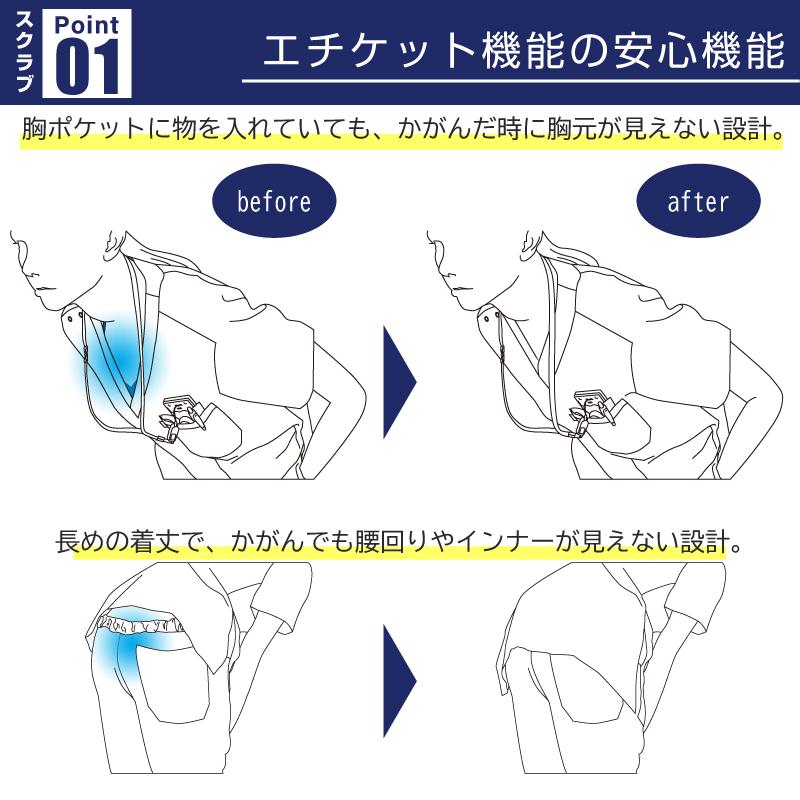 スクラブ

Point 01

エチケット機能の安心機能

胸ポケットに物を入れていても、かがんだ時に胸元が見えない設計。

before

after

長めの着丈で、かがんでも腰回りやインナーが見えない設計。