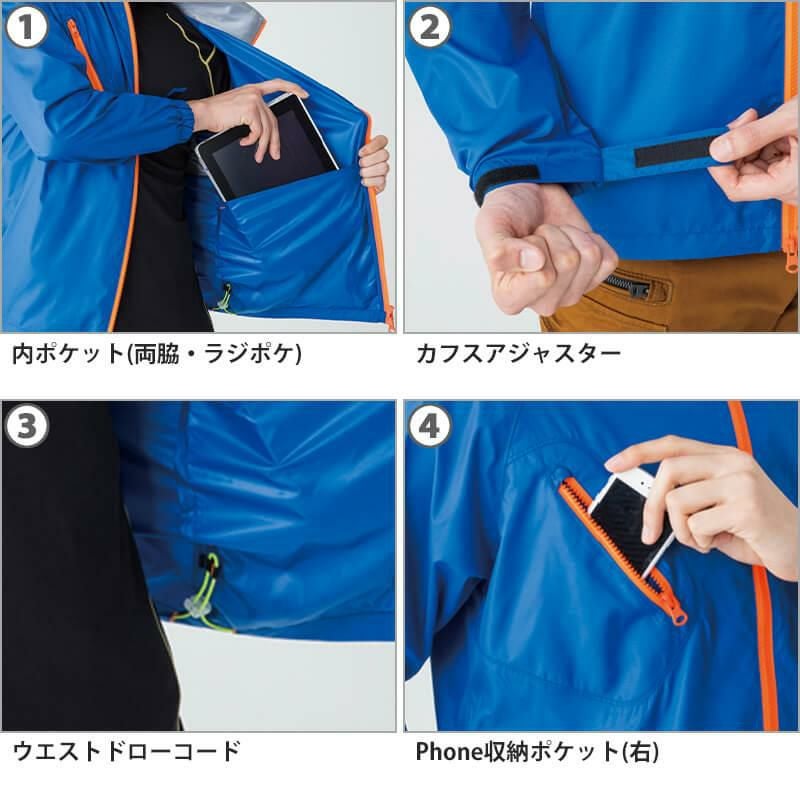 1

内ポケット(両脇・ラジポケ)

2

カフスアジャスター

3

ウエストドローコード

4

Phone収納ポケット(右)