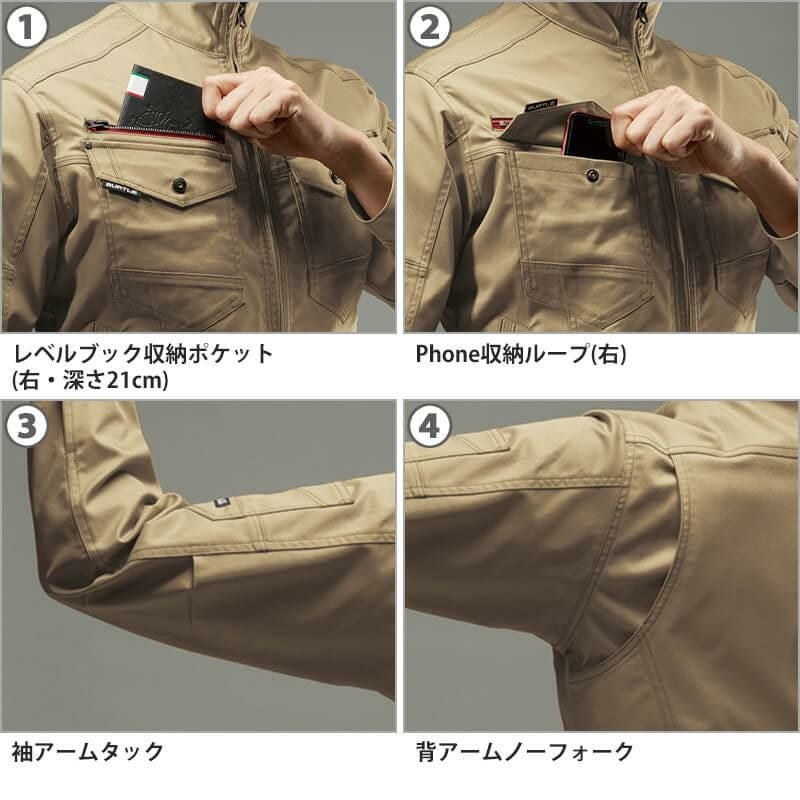 1

BURTLE

レベルブック収納ポケット
(右・深さ21cm)

2

BURTLE

Phone収納ループ(右)

3

袖アームタック

4

背アームノーフォーク