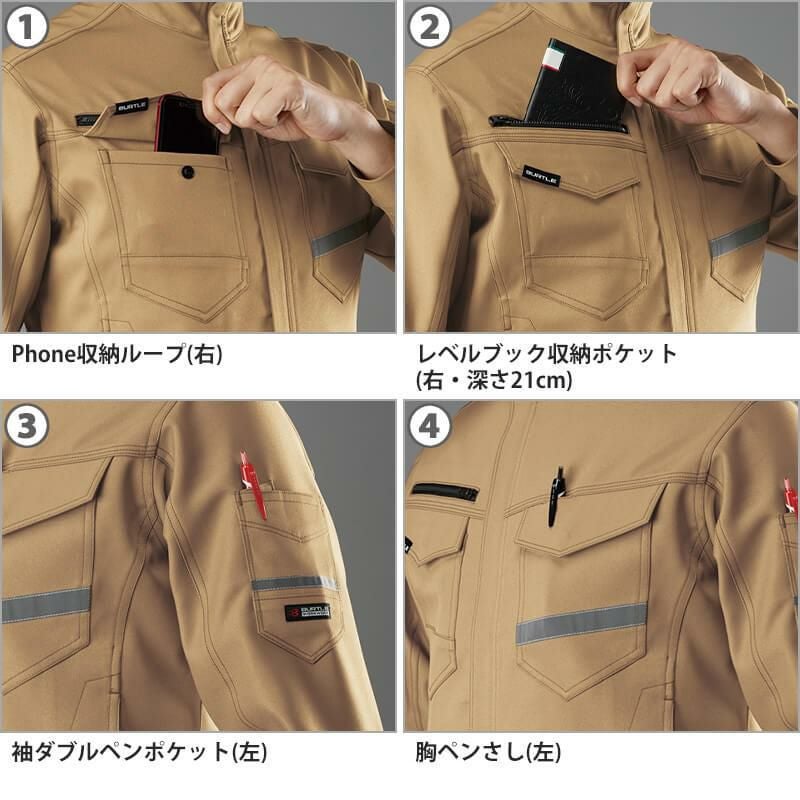 1

BURTLE

Phone収納ループ(右)

2

BURTLE

レベルブック収納ポケット
(右・深さ21cm)

3

BURTLE

袖ダブルペンポケット(左)

4

胸ペンさし(左)