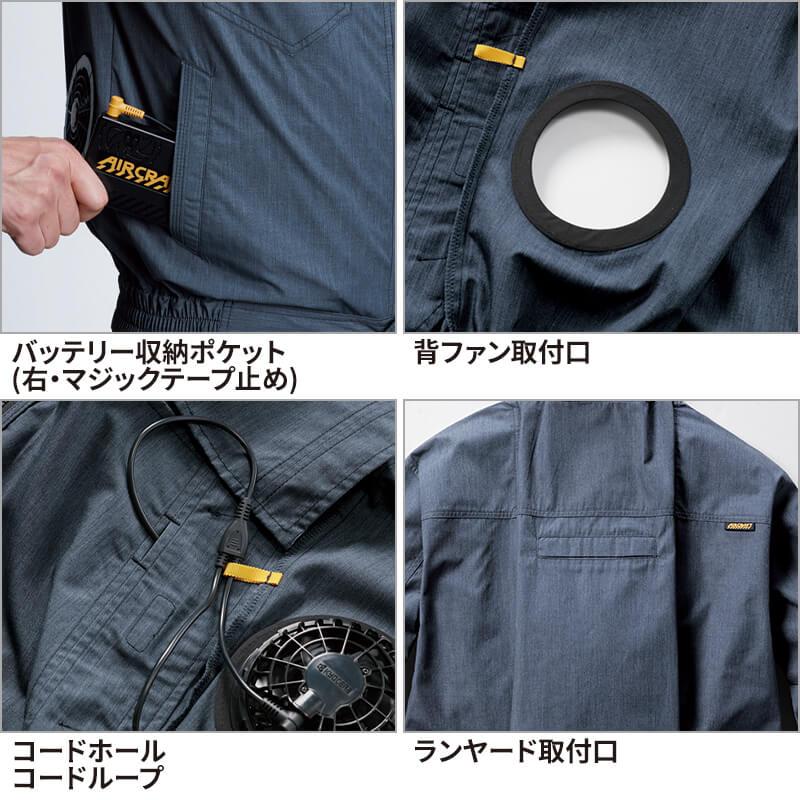 AIRCRA

バッテリー収納ポケット
(右・マジックテープ止め)

背ファン取付口

コードホール
コードループ

ランヤード取付口