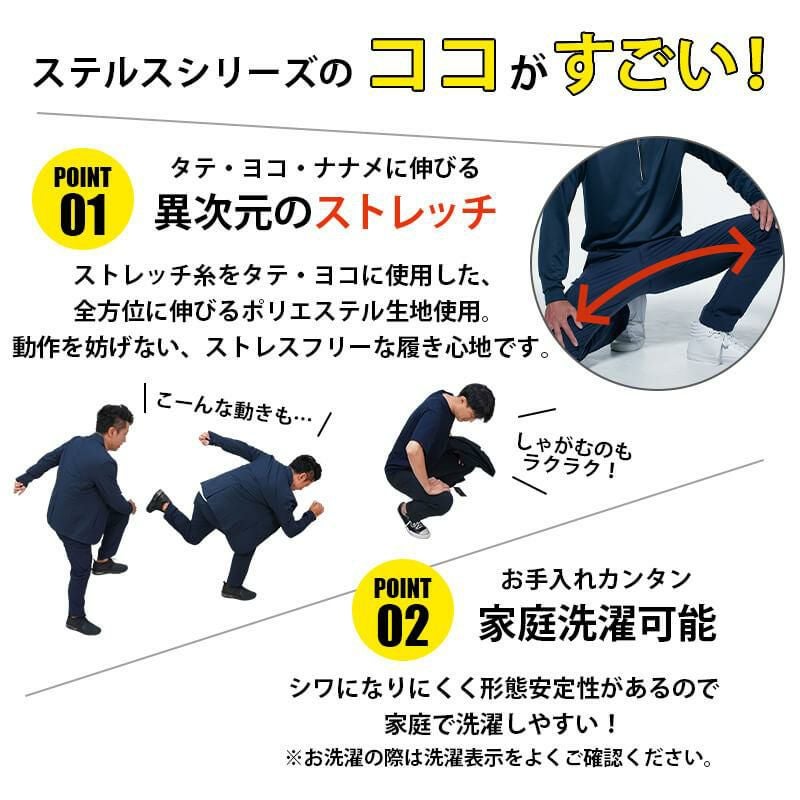 ステルスシリーズのココがすごい！

POINT 01

タテ・ヨコ・ナナメに伸びる
異次元のストレッチ

ストレッチ糸をタテ・ヨコに使用した、全方位に伸びるポリエステル生地使用。動作を妨げない、ストレスフリーな履き心地です。

こーんな動きも…

しゃがむのもラクラク！

POINT 02

お手入れカンタン
家庭洗濯可能

シワになりにくく形態安定性があるので家庭で洗濯しやすい！
※お洗濯の際は洗濯表示をよくご確認ください。