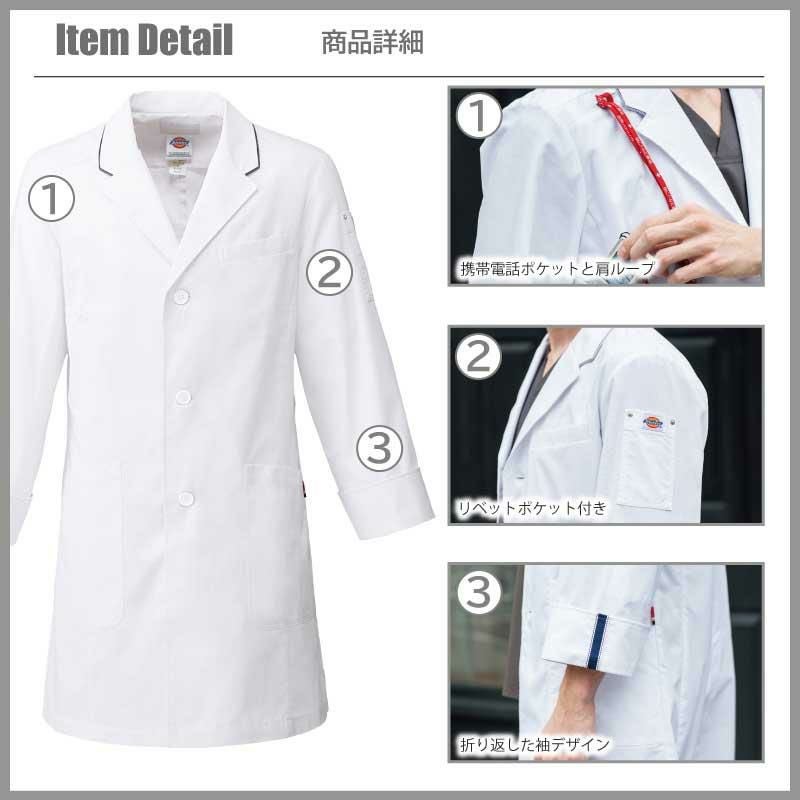 Item Detail 商品詳細

①

②

③

①

携帯電話ポケットと肩ループ

②

リベットポケット付き

③

折り返した袖デザイン