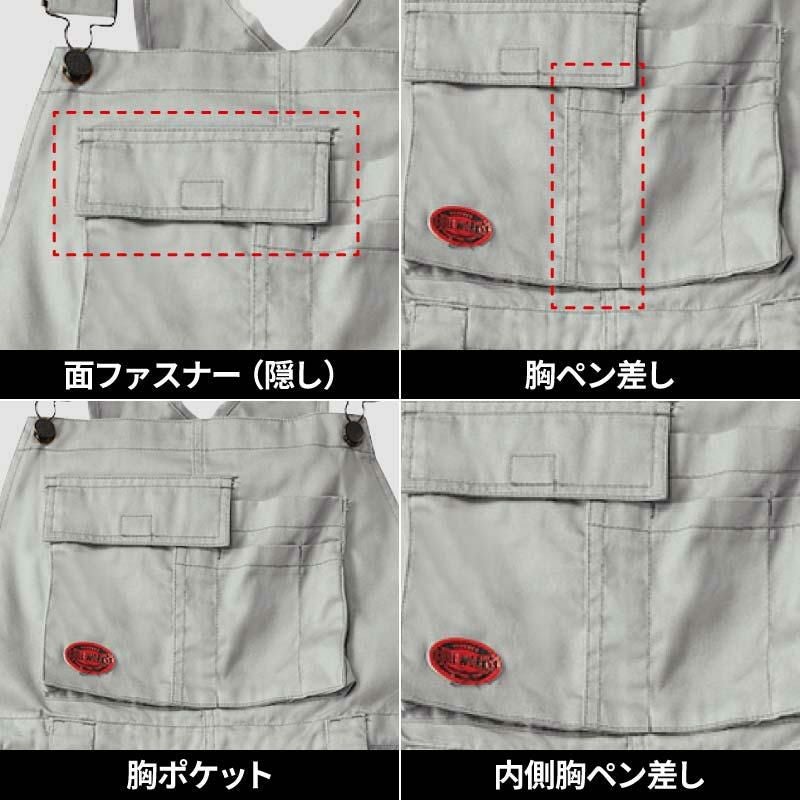 面ファスナー（隠し）

胸ペン差し

胸ポケット

内側胸ペン差し