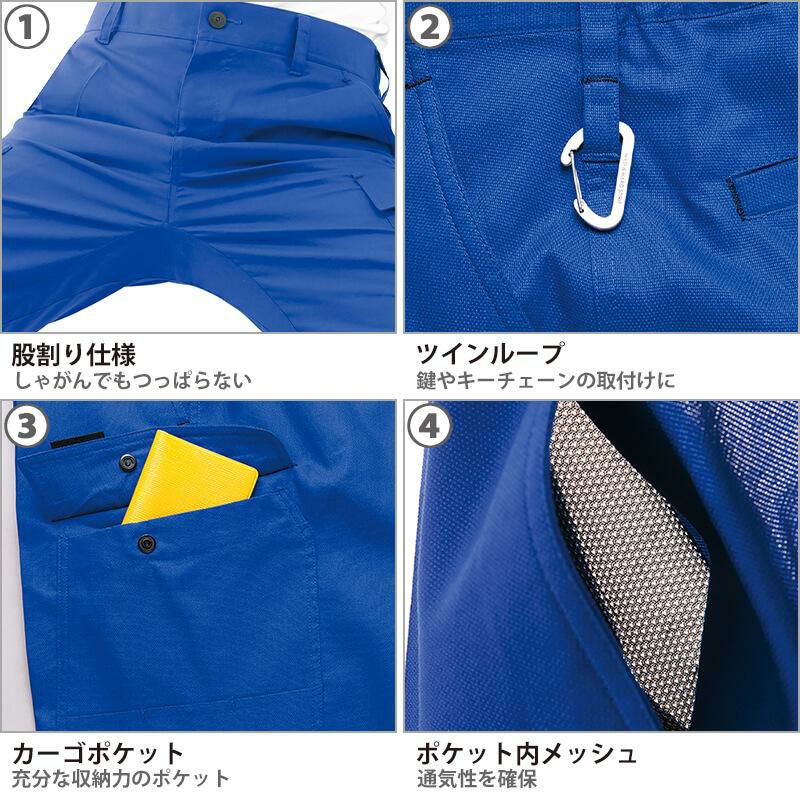 1

股割り仕様
しゃがんでもつっぱらない

2

ツインループ
鍵やキーチェーンの取付けに

3

カーゴポケット
充分な収納力のポケット

4

ポケット内メッシュ
通気性を確保