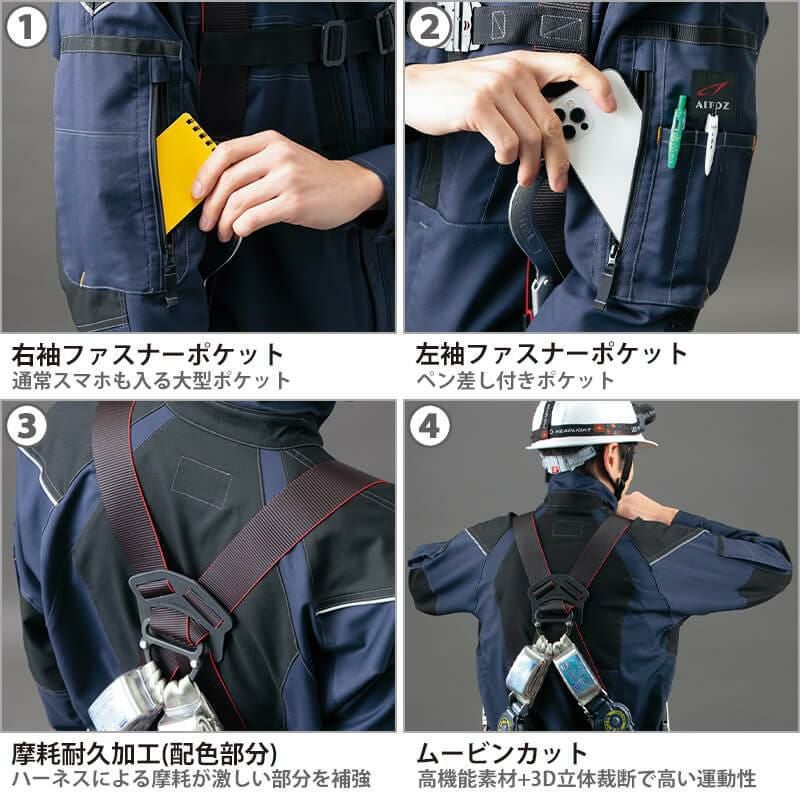 1
右袖ファスナーポケット
通常スマホも入る大型ポケット

2
AITOZ
左袖ファスナーポケット
ペン差し付きポケット

3
摩耗耐久加工(配色部分)
ハーネスによる摩耗が激しい部分を補強

4
HEADLIGHT
ムービンカット
高機能素材+3D立体裁断で高い運動性