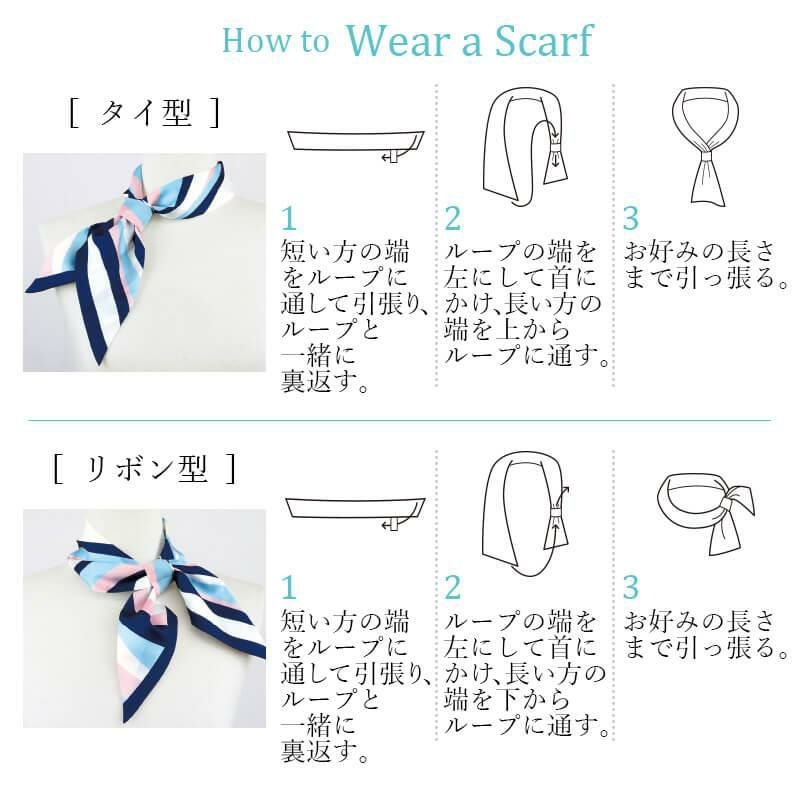 How to Wear a Scarf

[ タイ型 ]

1
短い方の端をループに通して引張り、ループと一緒に裏返す。

2
ループの端を左にして首にかけ、長い方の端を上からループに通す。

3
お好みの長さまで引っ張る。

[ リボン型 ]

1
短い方の端をループに通して引張り、ループと一緒に裏返す。

2
ループの端を左にして首にかけ、長い方の端を下からループに通す。

3
お好みの長さまで引っ張る。