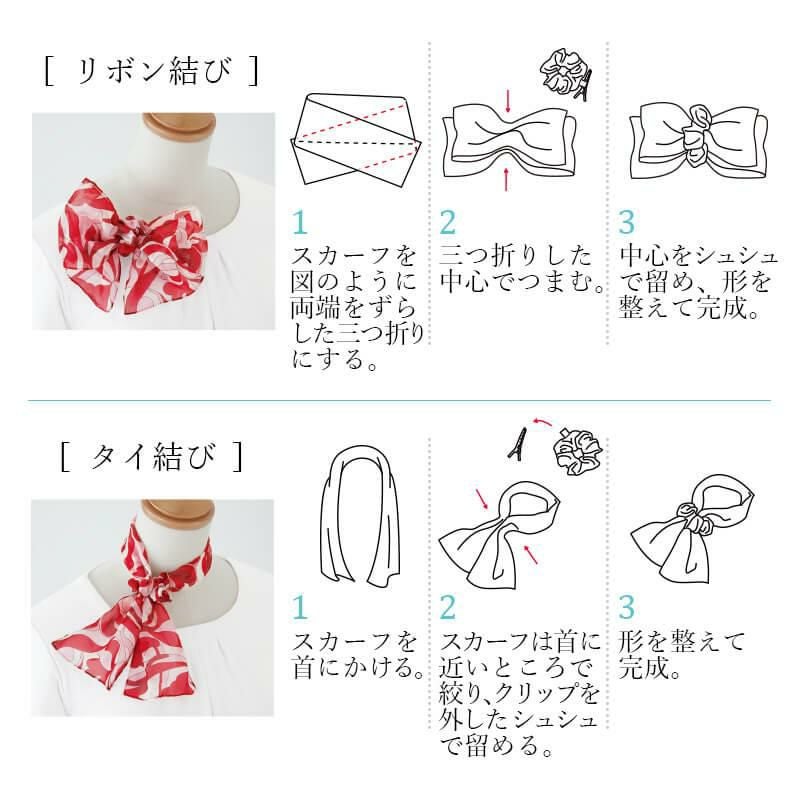 [ リボン結び ]

1
スカーフを図のように両端をずらした三つ折りにする。

2
三つ折りした中心でつまむ。

3
中心をシュシュで留め、形を整えて完成。

[ タイ結び ]

1
スカーフを首にかける。

2
スカーフは首に近いところで絞り、クリップを外したシュシュで留める。

3
形を整えて完成。