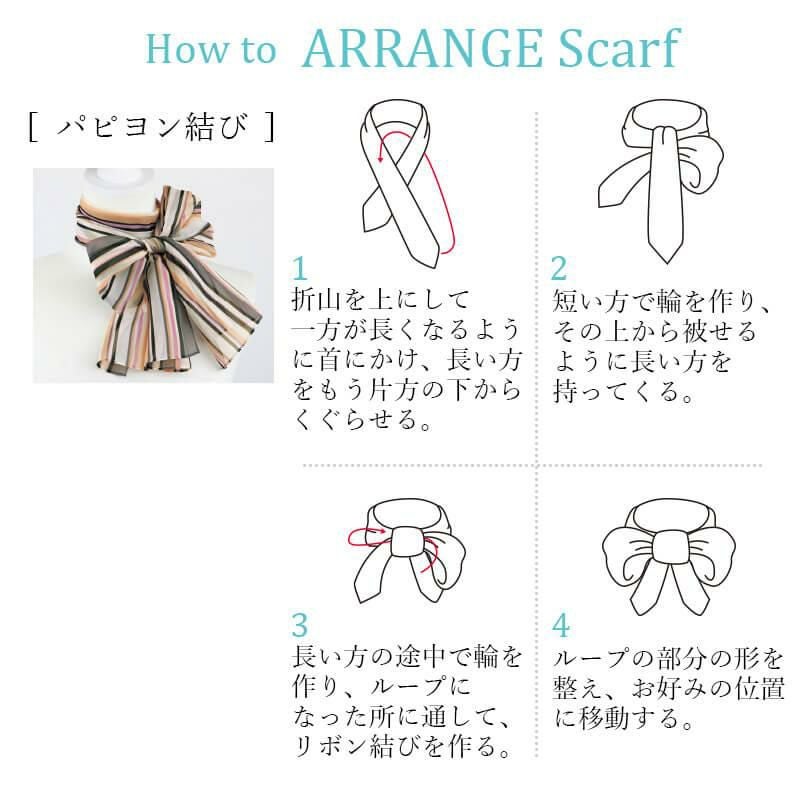 How to ARRANGE Scarf

[ パピヨン結び ]

1
折山を上にして一方が長くなるように首にかけ、長い方をもう片方の下からくぐらせる。

2
短い方で輪を作り、その上から被せるように長い方を持ってくる。

3
長い方の途中で輪を作り、ループになった所に通して、リボン結びを作る。

4
ループの部分の形を整え、お好みの位置に移動する。