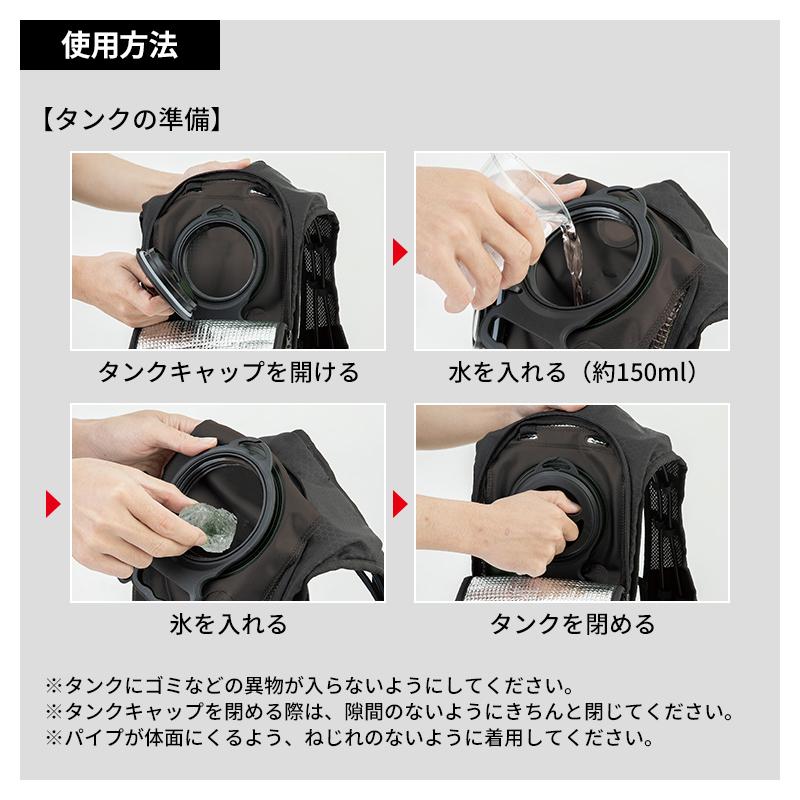 使用方法

【タンクの準備】

タンクキャップを開ける

水を入れる（約150ml）

氷を入れる

タンクを閉める

※タンクにゴミなどの異物が入らないようにしてください。
※タンクキャップを閉める際は、隙間のないようにきちんと閉じてください。
※パイプが体面にくるよう、ねじれのないように着用してください。