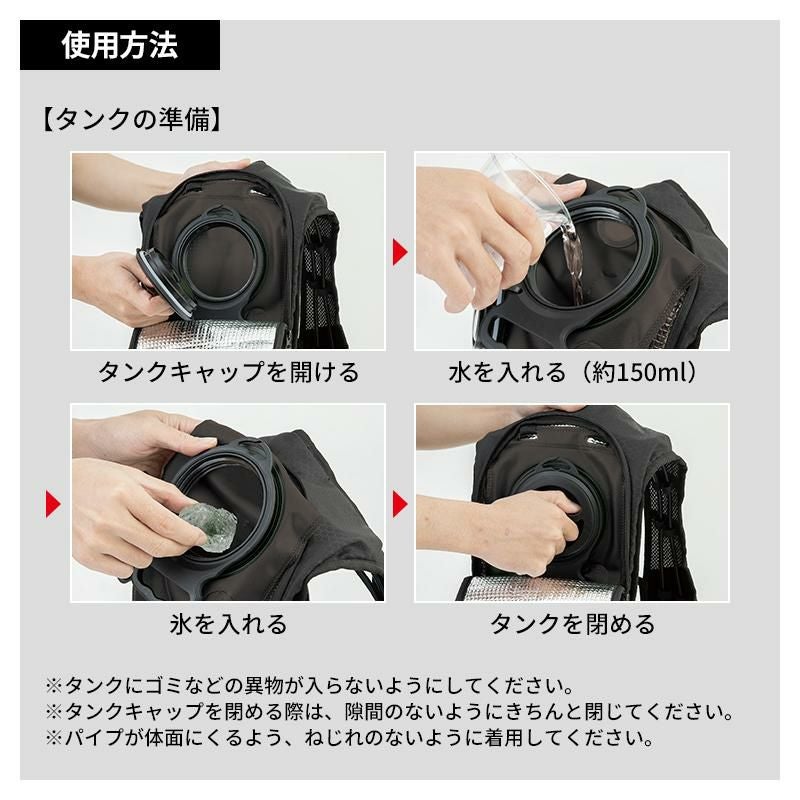 使用方法

【タンクの準備】

タンクキャップを開ける

水を入れる（約150ml）

氷を入れる

タンクを閉める

※タンクにゴミなどの異物が入らないようにしてください。
※タンクキャップを閉める際は、隙間のないようにきちんと閉じてください。
※パイプが体面にくるよう、ねじれのないように着用してください。