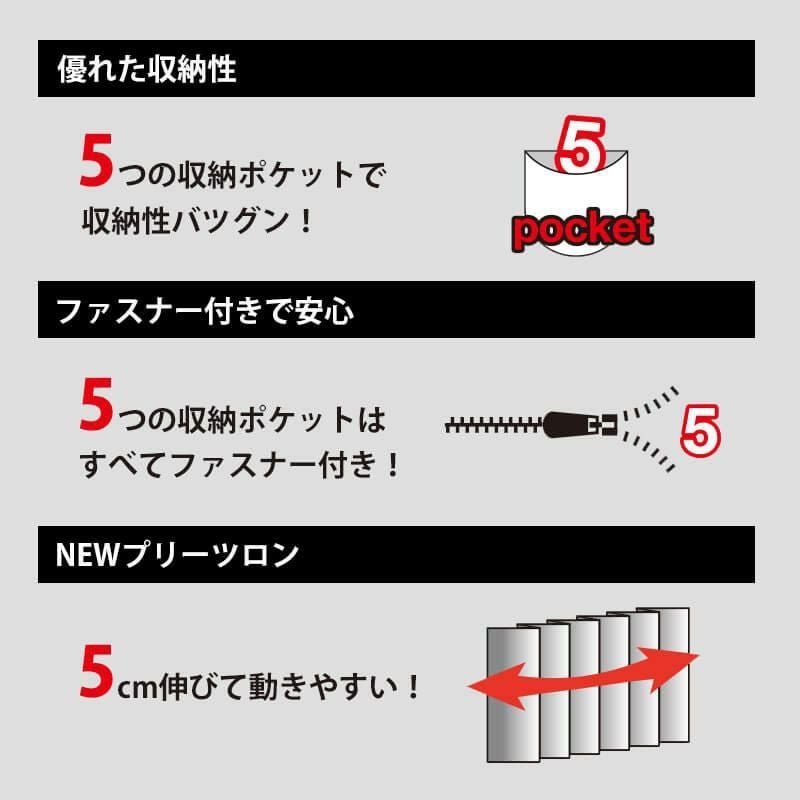 優れた収納性

5つの収納ポケットで
収納性バツグン！

5
pocket

ファスナー付きで安心

5つの収納ポケットは
すべてファスナー付き！

5

NEWプリーツロン

5cm伸びて動きやすい！