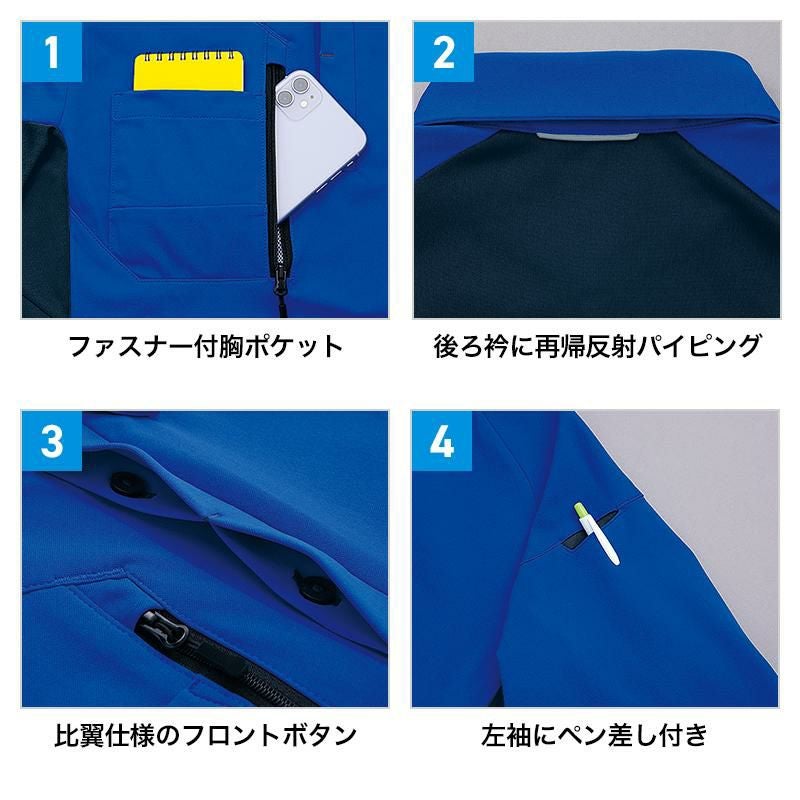 1

ファスナー付胸ポケット

2

後ろ衿に再帰反射パイピング

3

比翼仕様のフロントボタン

4

左袖にペン差し付き