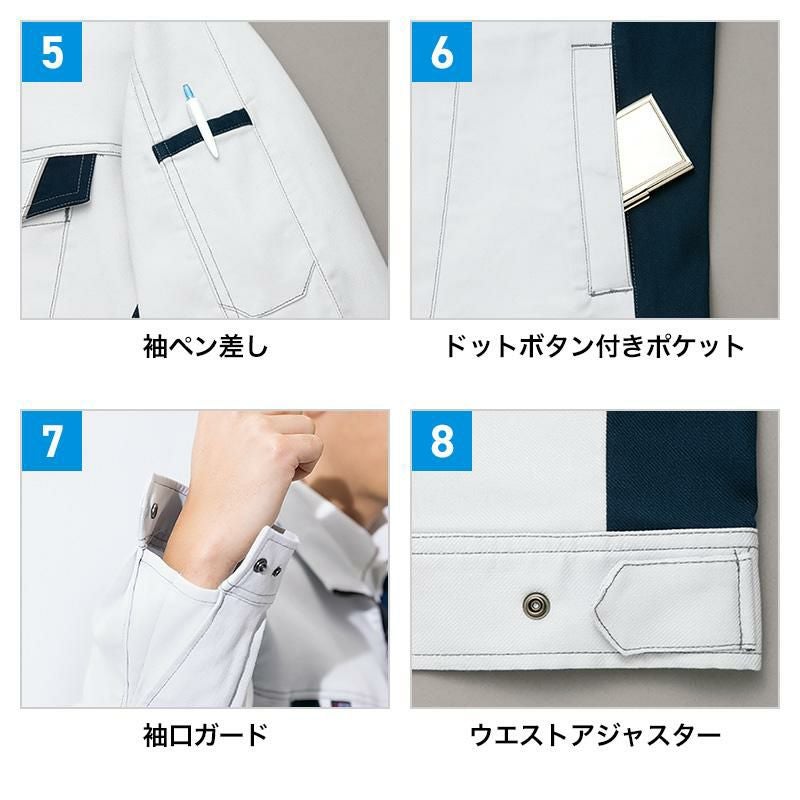 5

袖ペン差し

6

ドットボタン付きポケット

7

袖口ガード

8

ウエストアジャスター