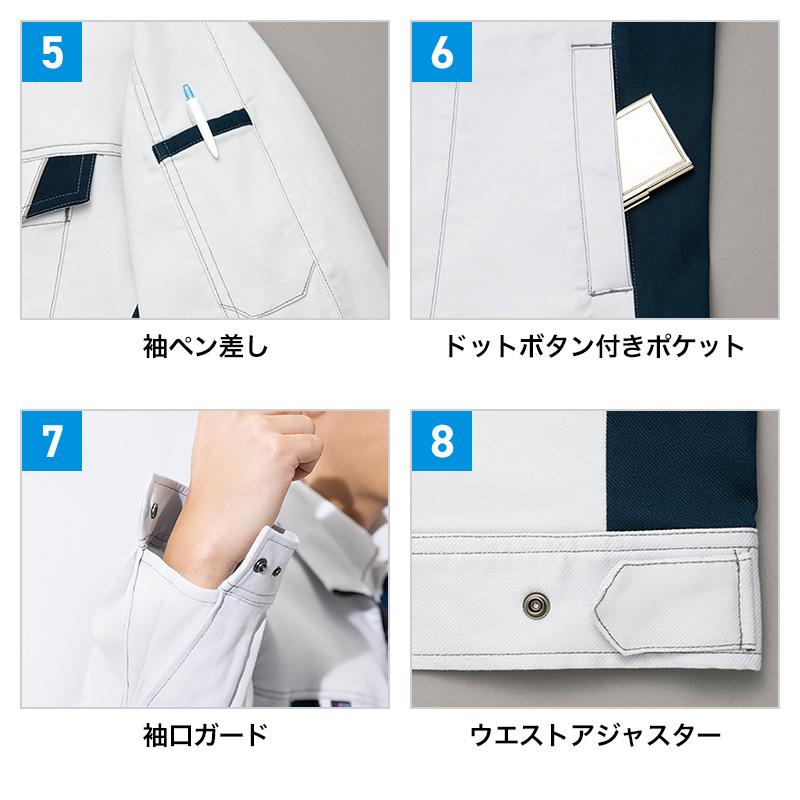 5

袖ペン差し

6

ドットボタン付きポケット

7

袖口ガード

8

ウエストアジャスター