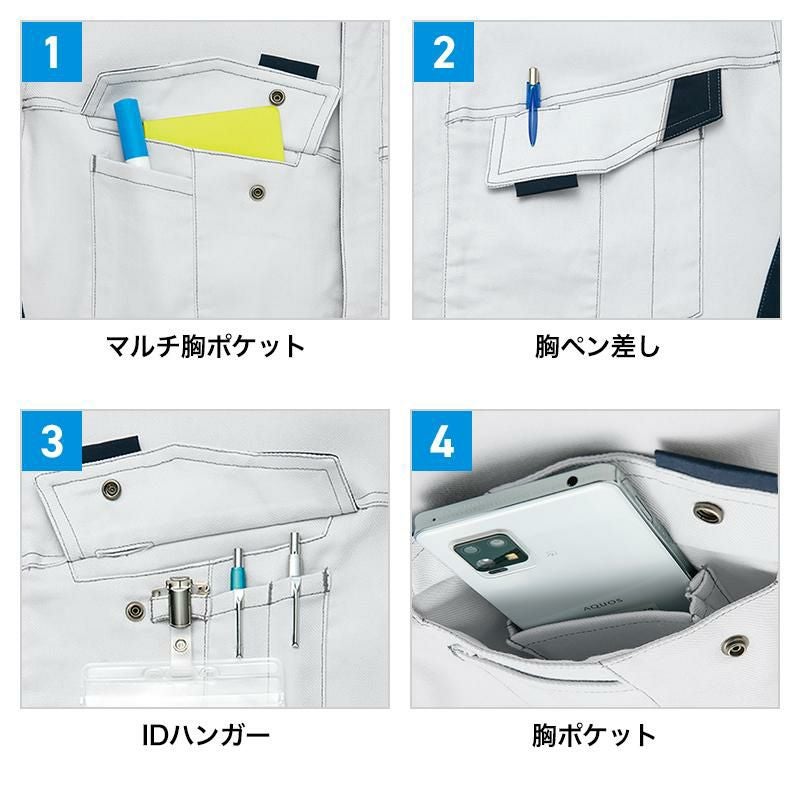 1

マルチ胸ポケット

2

胸ペン差し

3

IDハンガー

4

AQUOS

胸ポケット