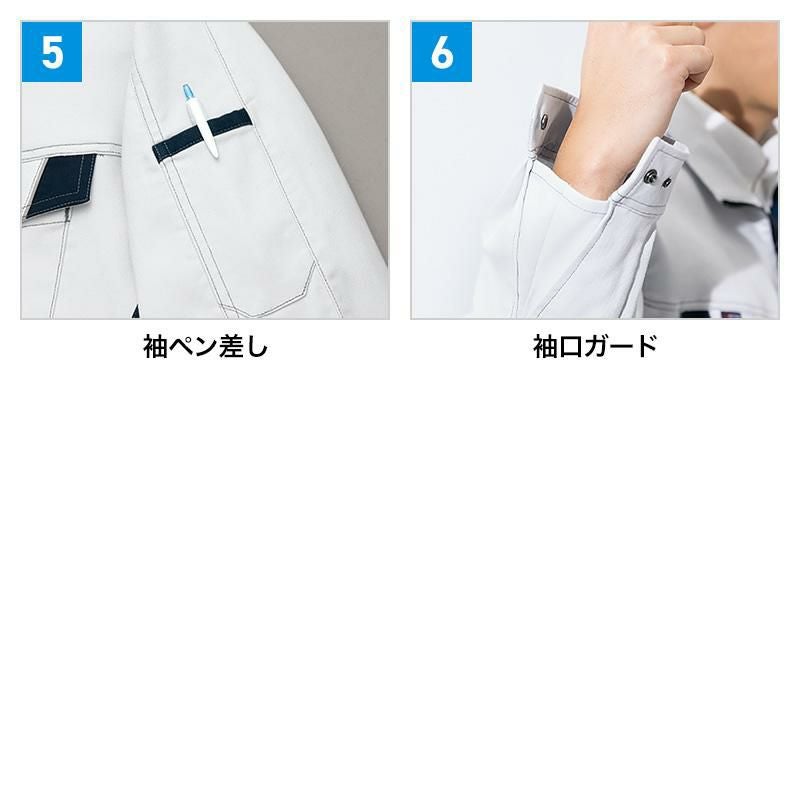 5

袖ペン差し

6

袖口ガード