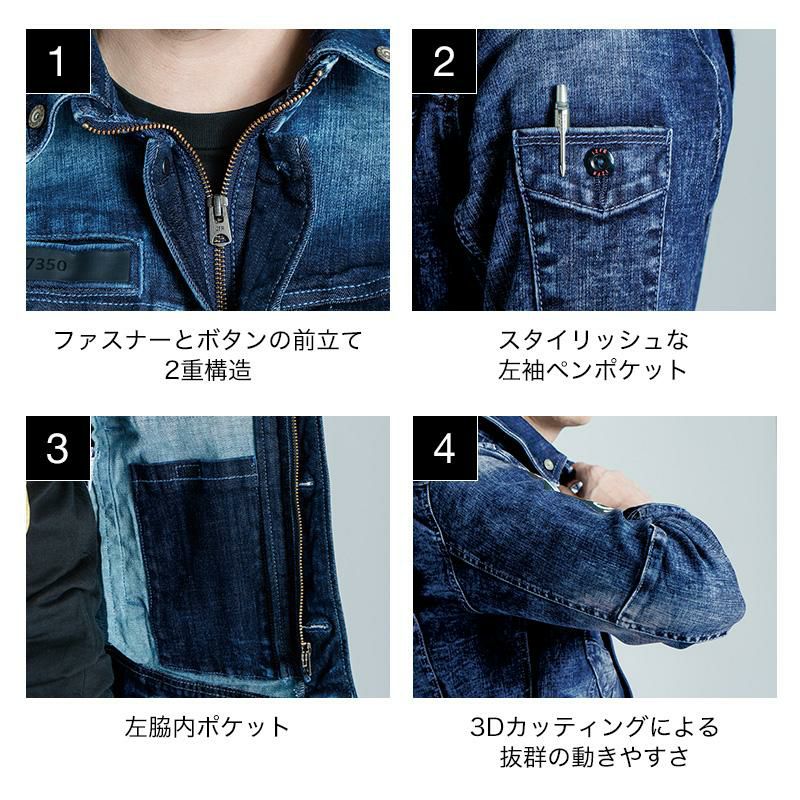 1

7350

ファスナーとボタンの前立て
2重構造

2

スタイリッシュな
左袖ペンポケット

3

左脇内ポケット

4

3Dカッティングによる
抜群の動きやすさ