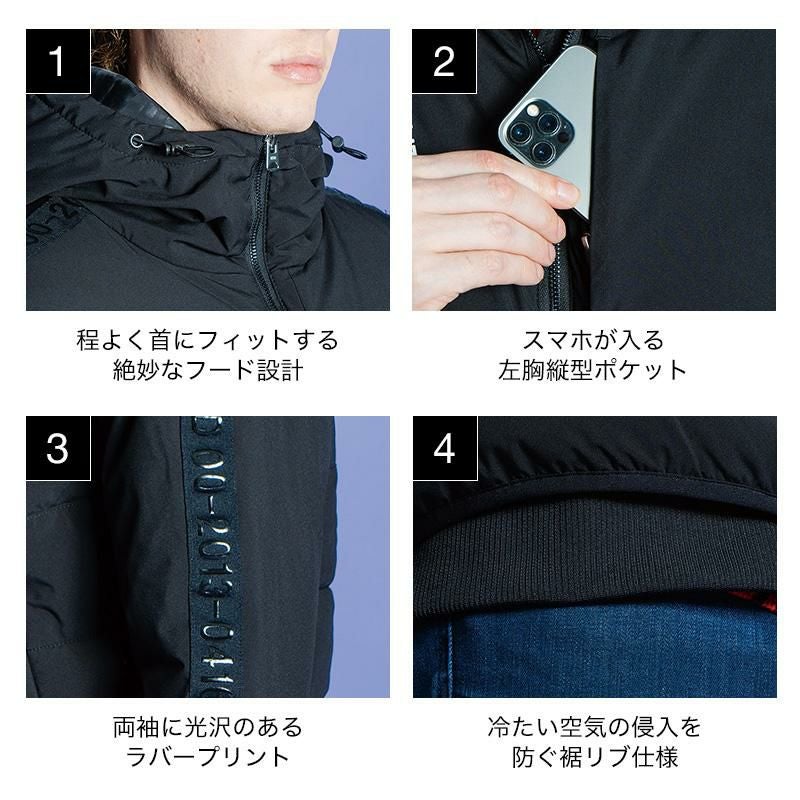 1

程よく首にフィットする
絶妙なフード設計

2

スマホが入る
左胸縦型ポケット

3

00-2013-041

両袖に光沢のある
ラバープリント

4

冷たい空気の侵入を
防ぐ裾リブ仕様