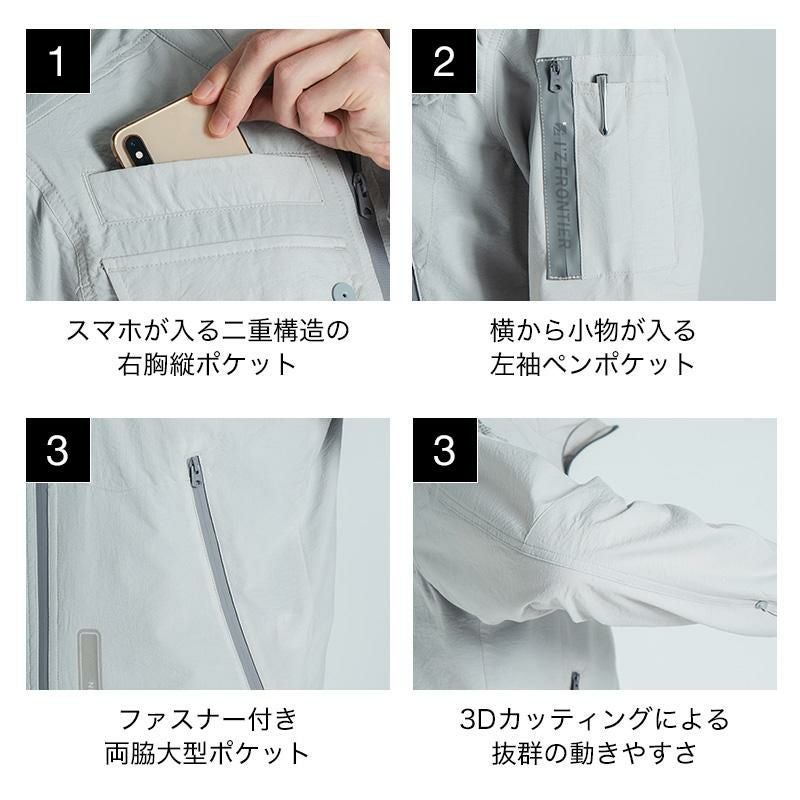 1

スマホが入る二重構造の
右胸縦ポケット

2

I'Z FRONTIER

横から小物が入る
左袖ペンポケット

3

ファスナー付き
両脇大型ポケット

3

3Dカッティングによる
抜群の動きやすさ