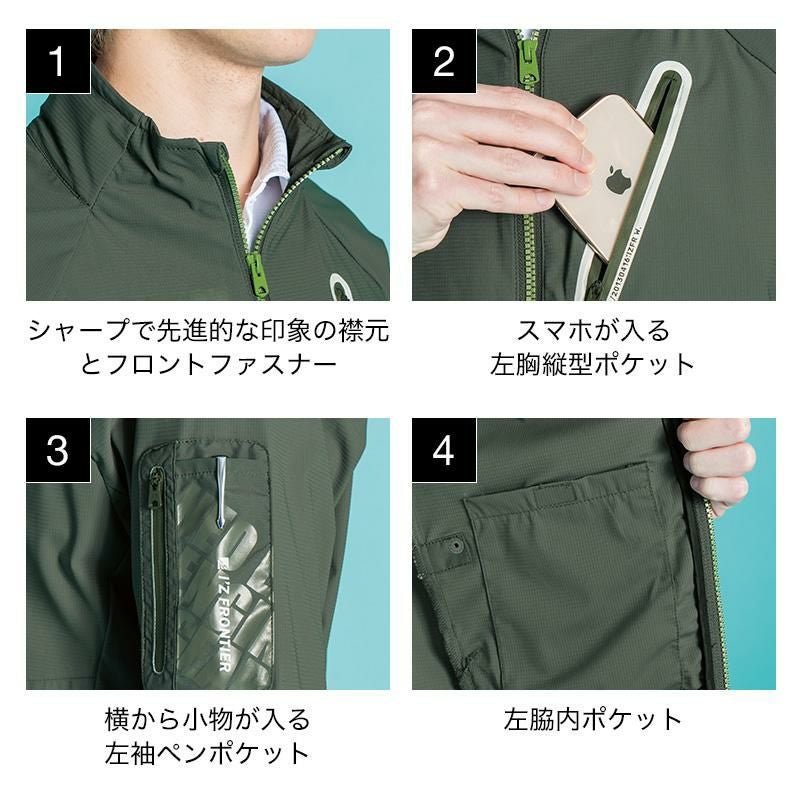 1

シャープで先進的な印象の襟元とフロントファスナー

2

スマホが入る左胸縦型ポケット

3

I'Z FRONTIER

横から小物が入る左袖ペンポケット

4

左脇内ポケット