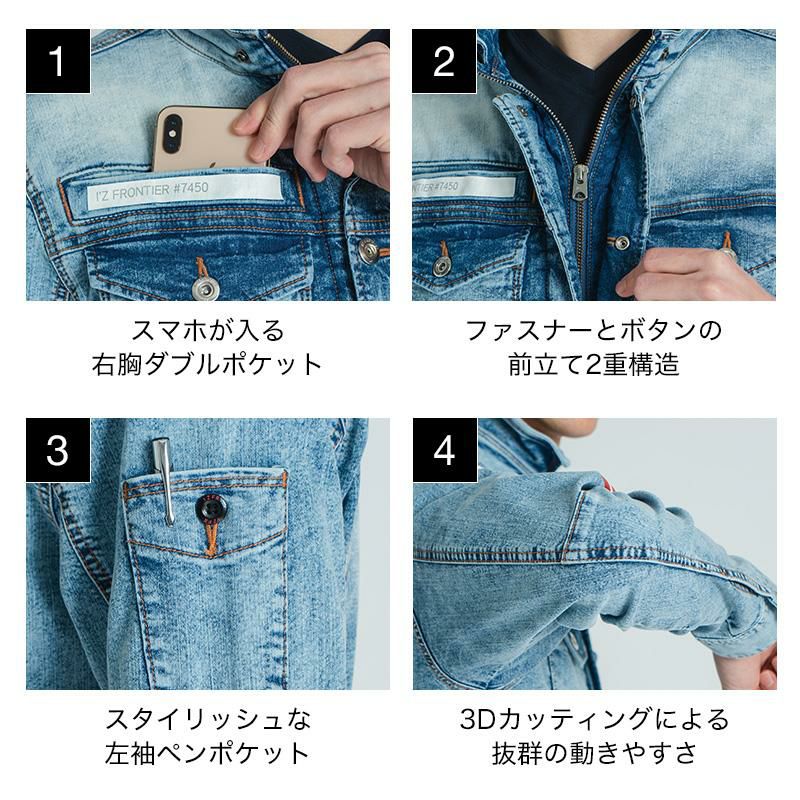 1

I'Z FRONTIER #7450

スマホが入る
右胸ダブルポケット

2

FRONTIER #7450

ファスナーとボタンの
前立て2重構造

3

スタイリッシュな
左袖ペンポケット

4

3Dカッティングによる
抜群の動きやすさ