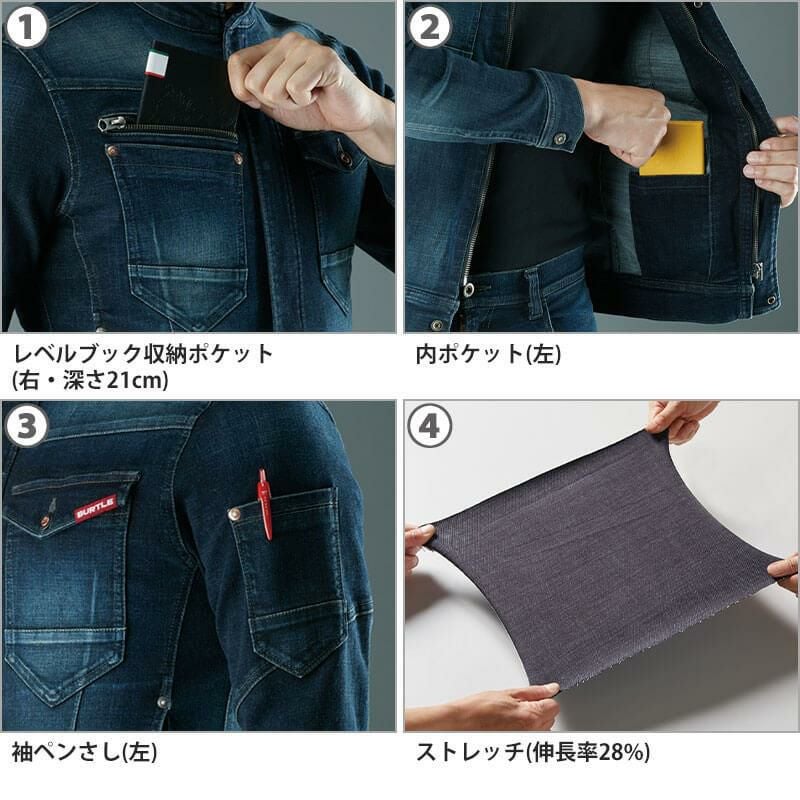 1

レベルブック収納ポケット
(右・深さ21cm)

2

内ポケット(左)

3

BURTLE

袖ペンさし(左)

4

ストレッチ(伸長率28%)