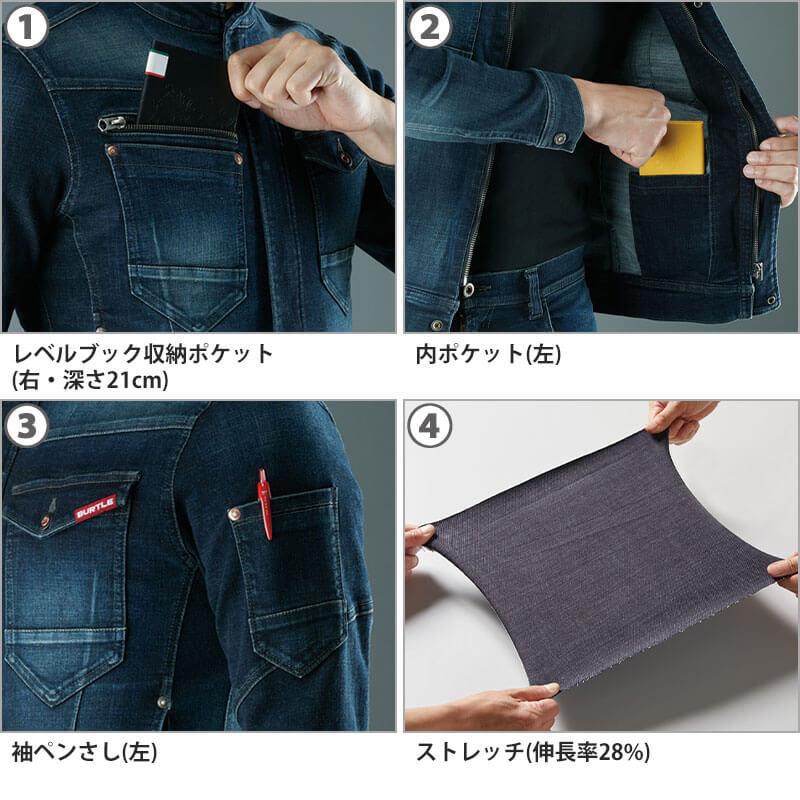 1

レベルブック収納ポケット
(右・深さ21cm)

2

内ポケット(左)

3

BURTLE

袖ペンさし(左)

4

ストレッチ(伸長率28%)