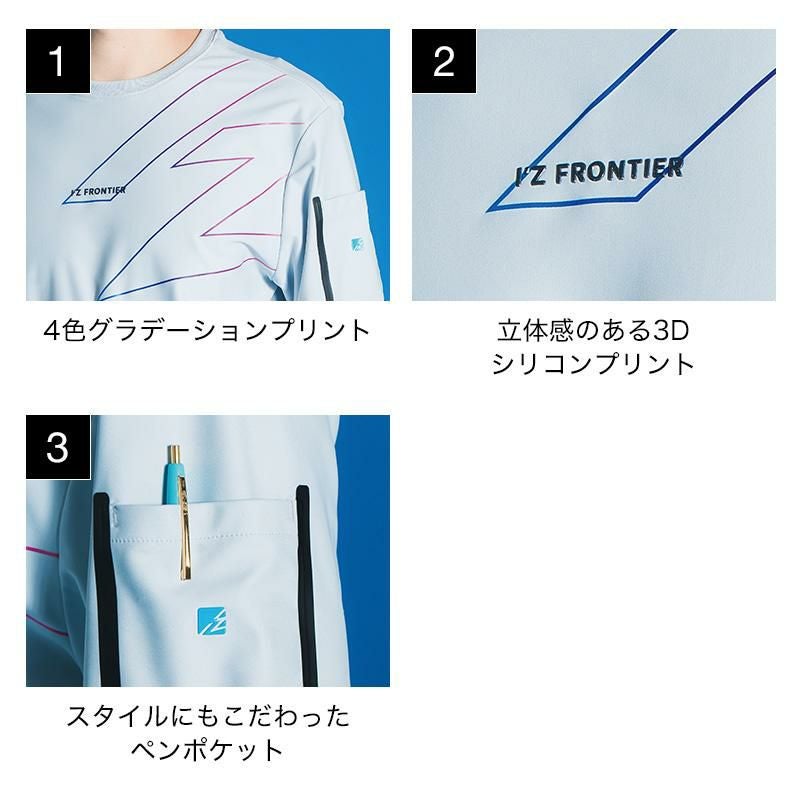 1

I'Z FRONTIER

4色グラデーションプリント

2

I'Z FRONTIER

立体感のある3D
シリコンプリント

3

スタイルにもこだわった
ペンポケット