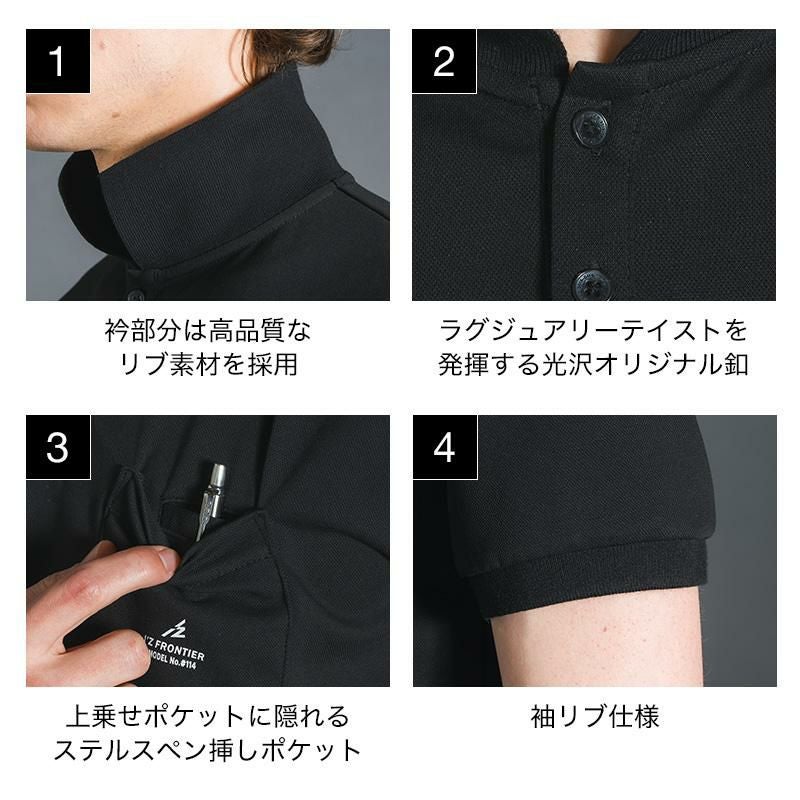 1

衿部分は高品質な
リブ素材を採用

2

ラグジュアリーテイストを
発揮する光沢オリジナル釦

3

I'Z FRONTIER
MODEL No.#114

上乗せポケットに隠れる
ステルスペン挿しポケット

4

袖リブ仕様