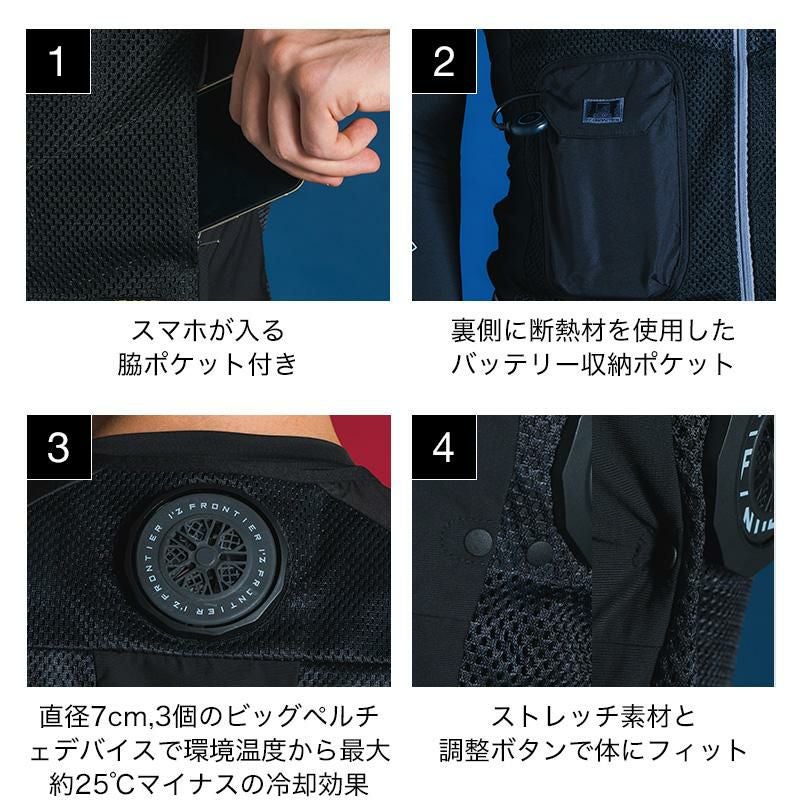 1

スマホが入る
脇ポケット付き

2

裏側に断熱材を使用した
バッテリー収納ポケット

3

I'Z FRONTIER I'Z FRONTIER I'Z FRONTIER

直径7cm,3個のビッグペルチェデバイスで環境温度から最大約25℃マイナスの冷却効果

4

ストレッチ素材と
調整ボタンで体にフィット