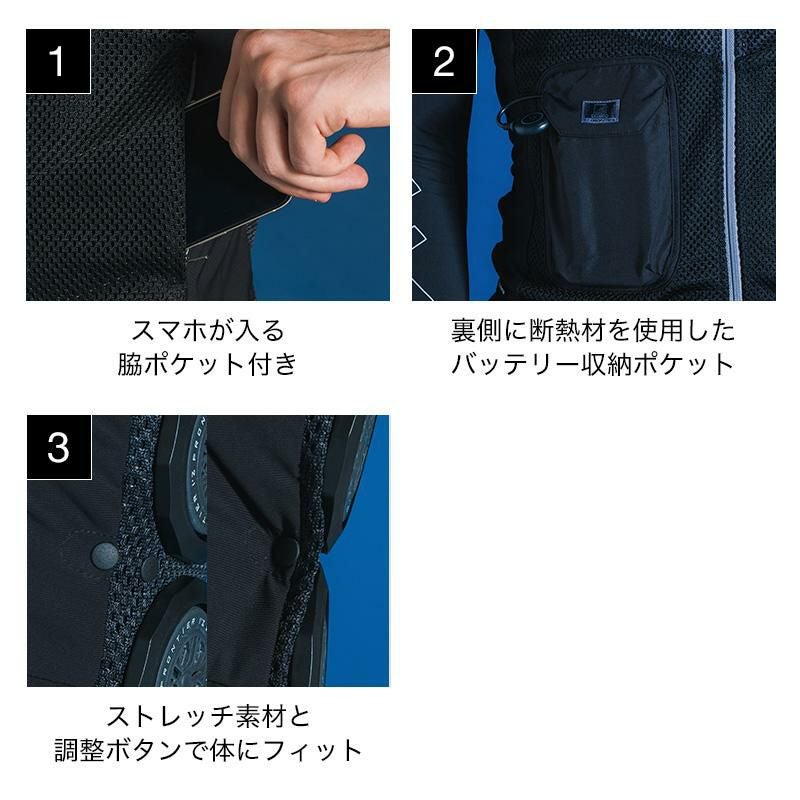 1

スマホが入る
脇ポケット付き

2

裏側に断熱材を使用した
バッテリー収納ポケット

3

ストレッチ素材と
調整ボタンで体にフィット