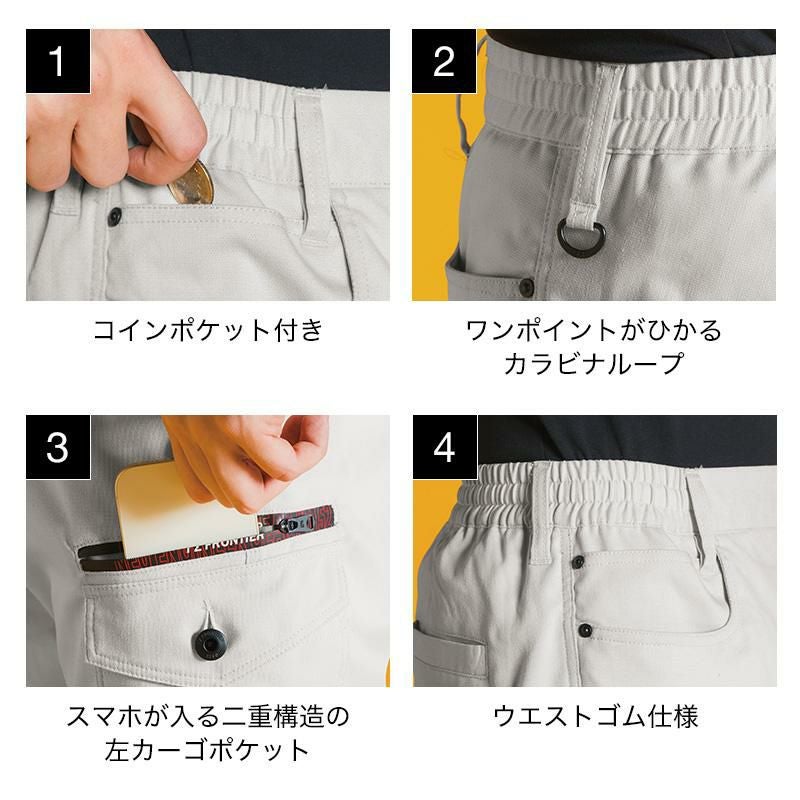 1

コインポケット付き

2

ワンポイントがひかる
カラビナループ

3

Z-FRONTIER

スマホが入る二重構造の
左カーゴポケット

4

ウエストゴム仕様