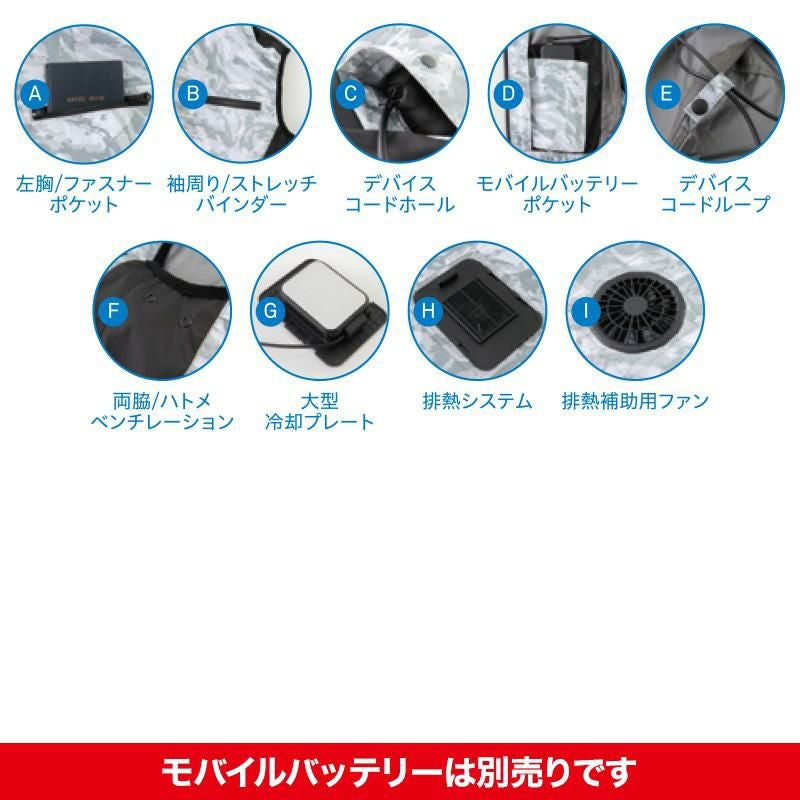 A
左胸/ファスナーポケット

B
袖周り/ストレッチバインダー

C
デバイスコードホール

D
モバイルバッテリーポケット

E
デバイスコードループ

F
両脇/ハトメベンチレーション

G
大型冷却プレート

H
排熱システム

I
排熱補助用ファン

モバイルバッテリーは別売りです