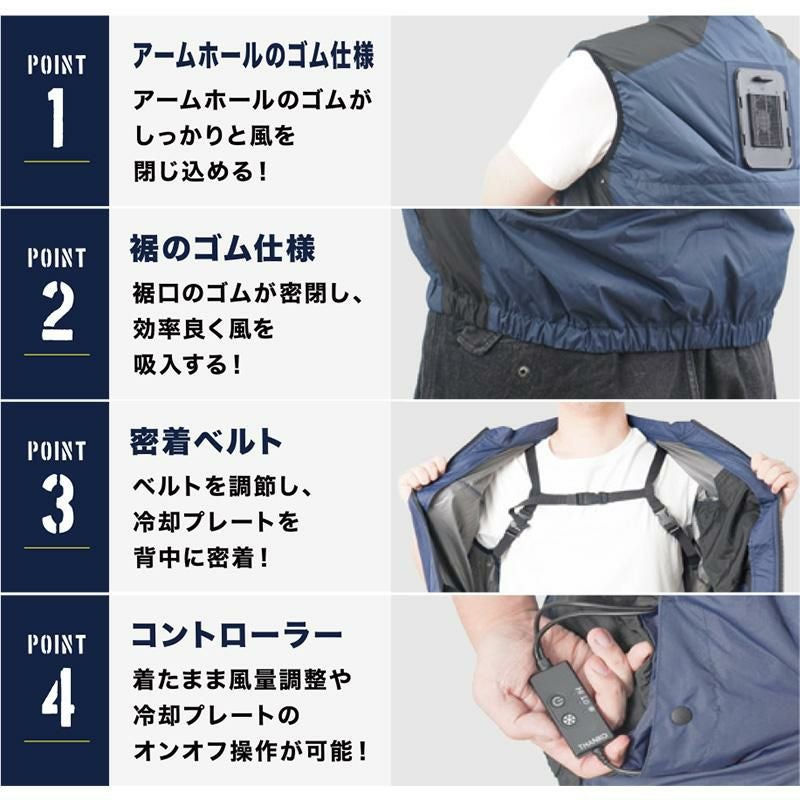 POINT
1

アームホールのゴム仕様

アームホールのゴムがしっかりと風を閉じ込める！

POINT
2

裾のゴム仕様

裾口のゴムが密閉し、効率良く風を吸入する！

POINT
3

密着ベルト

ベルトを調節し、冷却プレートを背中に密着！

POINT
4

コントローラー

着たまま風量調整や冷却プレートのオンオフ操作が可能！

THANKO