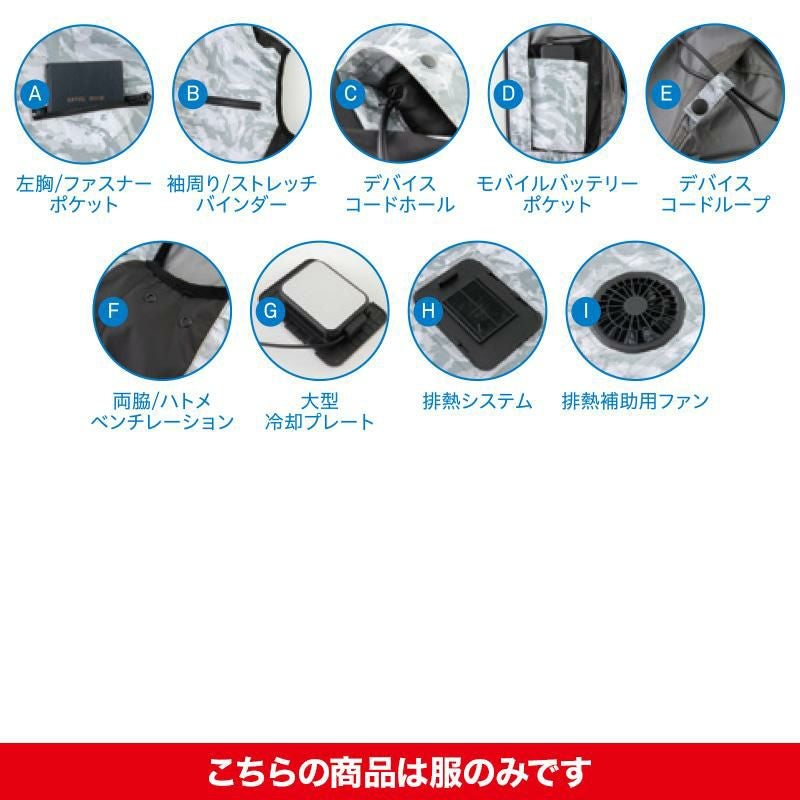 A
左胸/ファスナーポケット

B
袖周り/ストレッチバインダー

C
デバイスコードホール

D
モバイルバッテリーポケット

E
デバイスコードループ

F
両脇/ハトメベンチレーション

G
大型冷却プレート

H
排熱システム

I
排熱補助用ファン

こちらの商品は服のみです