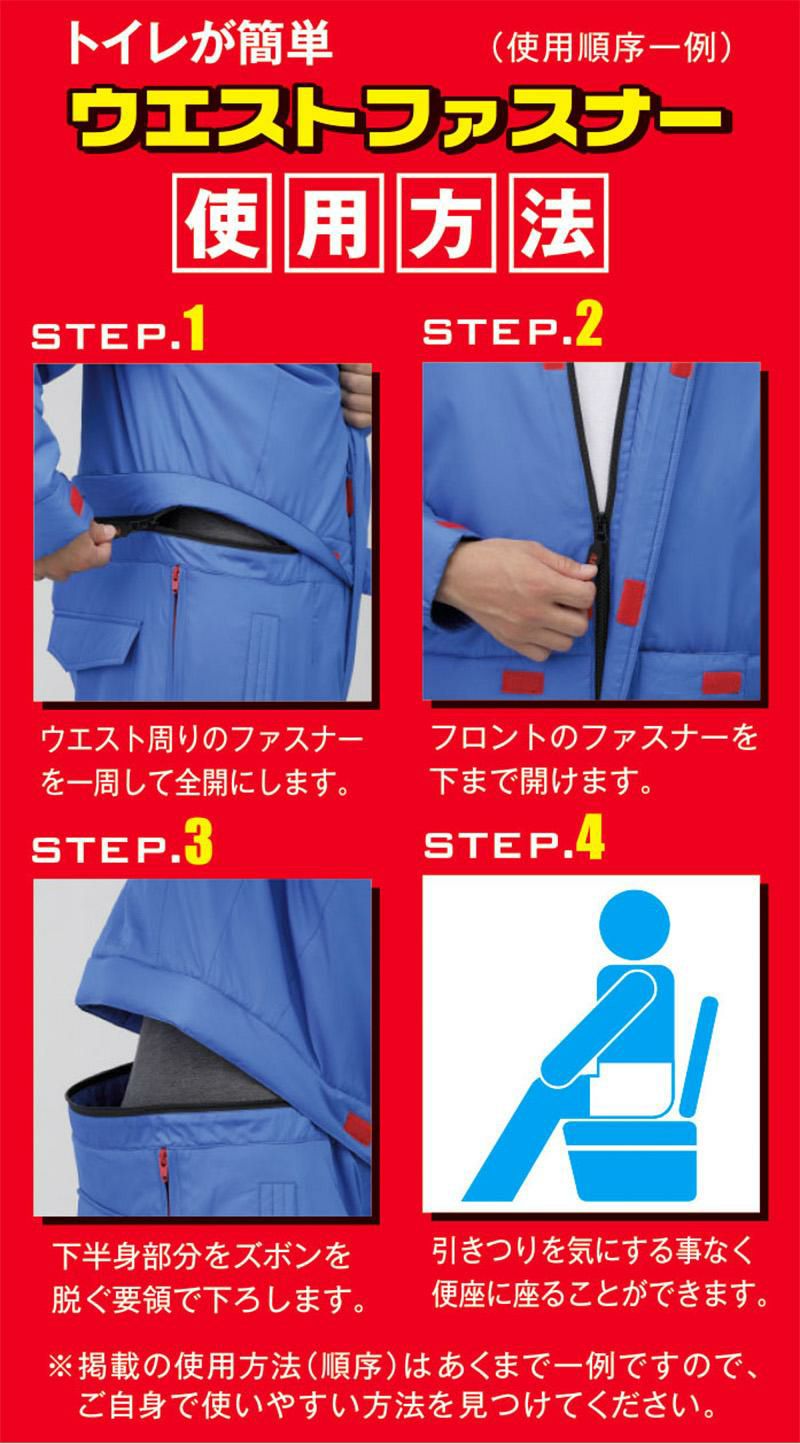 トイレが簡単 （使用順序一例）

ウエストファスナー

使用方法

STEP.1

ウエスト周りのファスナーを一周して全開にします。

STEP.2

フロントのファスナーを下まで開けます。

STEP.3

下半身部分をズボンを脱ぐ要領で下ろします。

STEP.4

引きつりを気にする事なく便座に座ることができます。

※掲載の使用方法（順序）はあくまで一例ですので、ご自身で使いやすい方法を見つけてください。