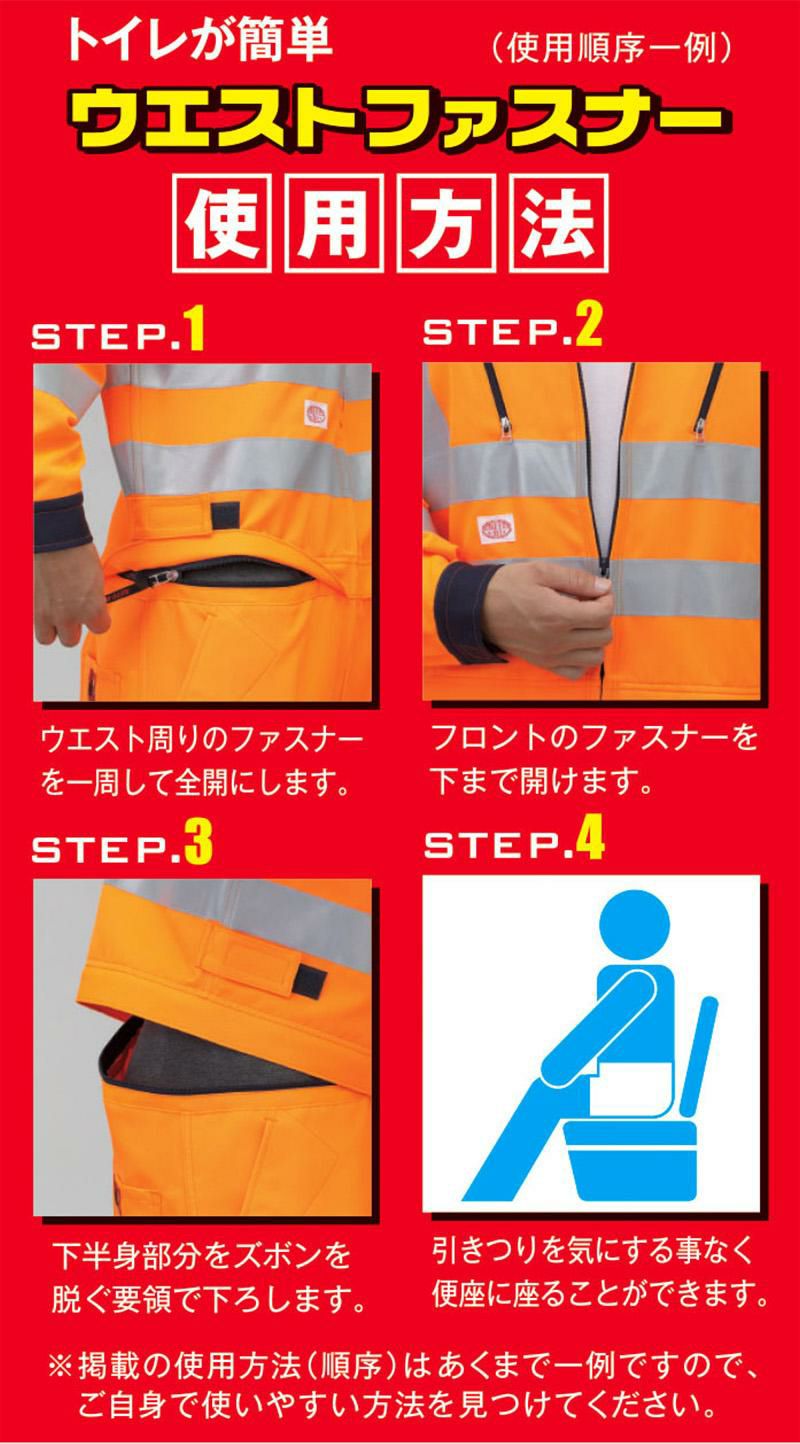 トイレが簡単

（使用順序一例）

ウエストファスナー

使用方法

STEP.1

ウエスト周りのファスナーを一周して全開にします。

STEP.2

フロントのファスナーを下まで開けます。

STEP.3

下半身部分をズボンを脱ぐ要領で下ろします。

STEP.4

引きつりを気にする事なく便座に座ることができます。

※掲載の使用方法（順序）はあくまで一例ですので、ご自身で使いやすい方法を見つけてください。