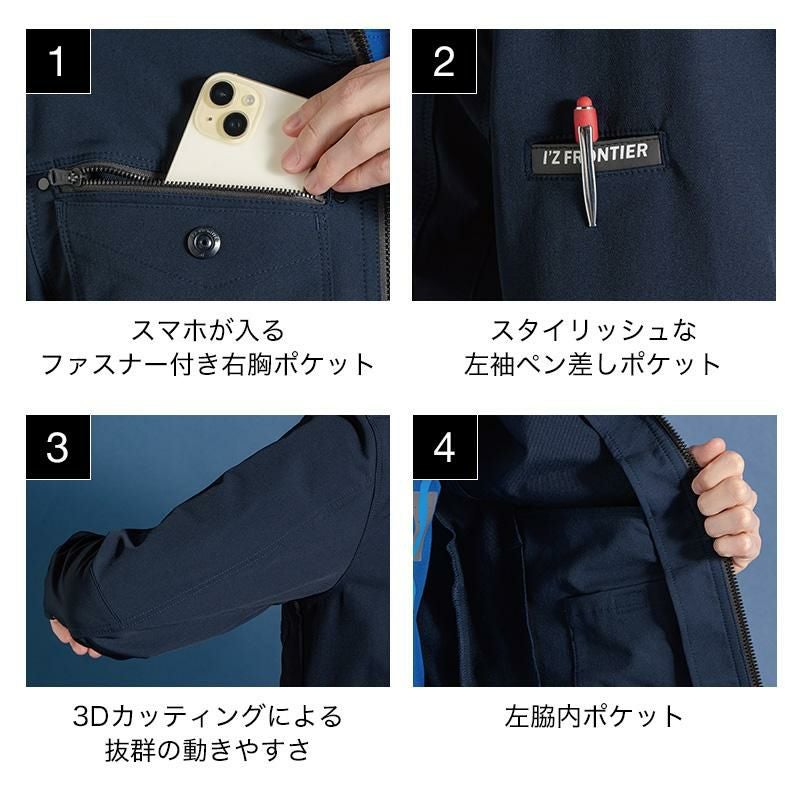 1

スマホが入る
ファスナー付き右胸ポケット

2

I'Z FRONTIER

スタイリッシュな
左袖ペン差しポケット

3

3Dカッティングによる
抜群の動きやすさ

4

左脇内ポケット