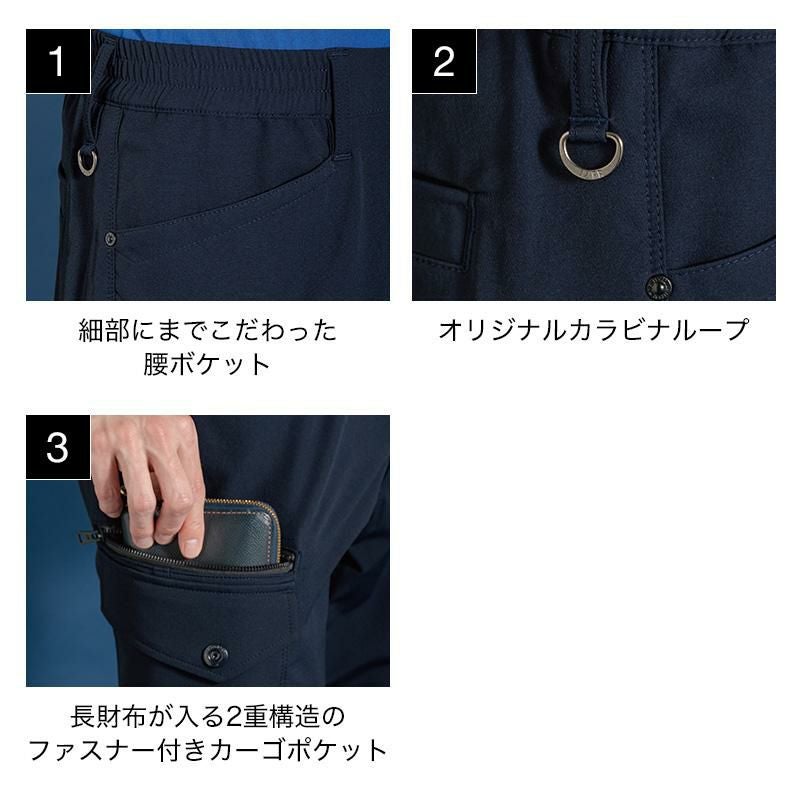 1

細部にまでこだわった
腰ポケット

2

オリジナルカラビナループ

3

長財布が入る2重構造の
ファスナー付きカーゴポケット