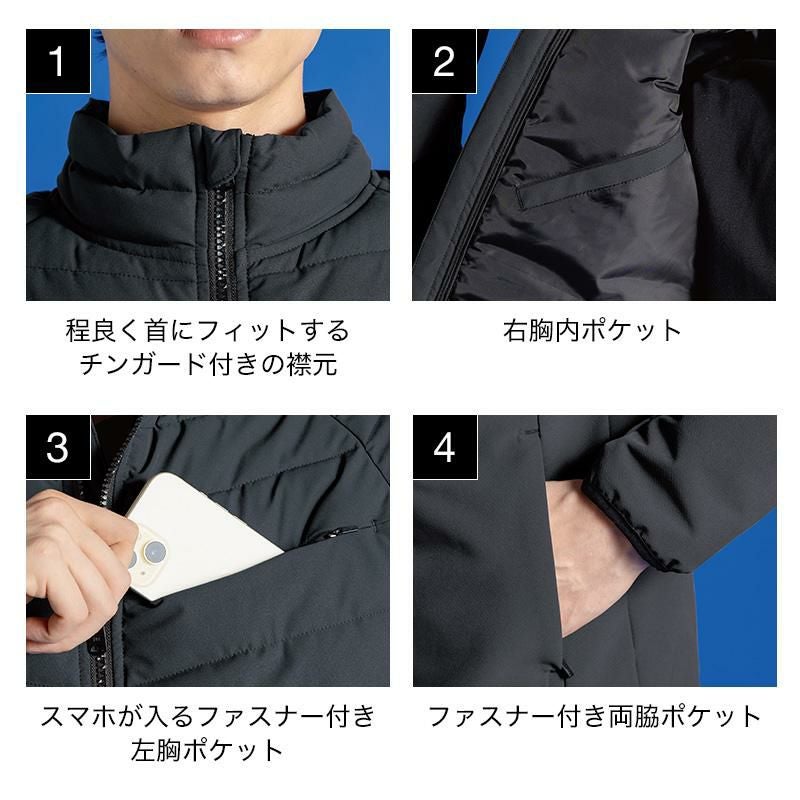 1

程良く首にフィットするチンガード付きの襟元

2

右胸内ポケット

3

スマホが入るファスナー付き左胸ポケット

4

ファスナー付き両脇ポケット