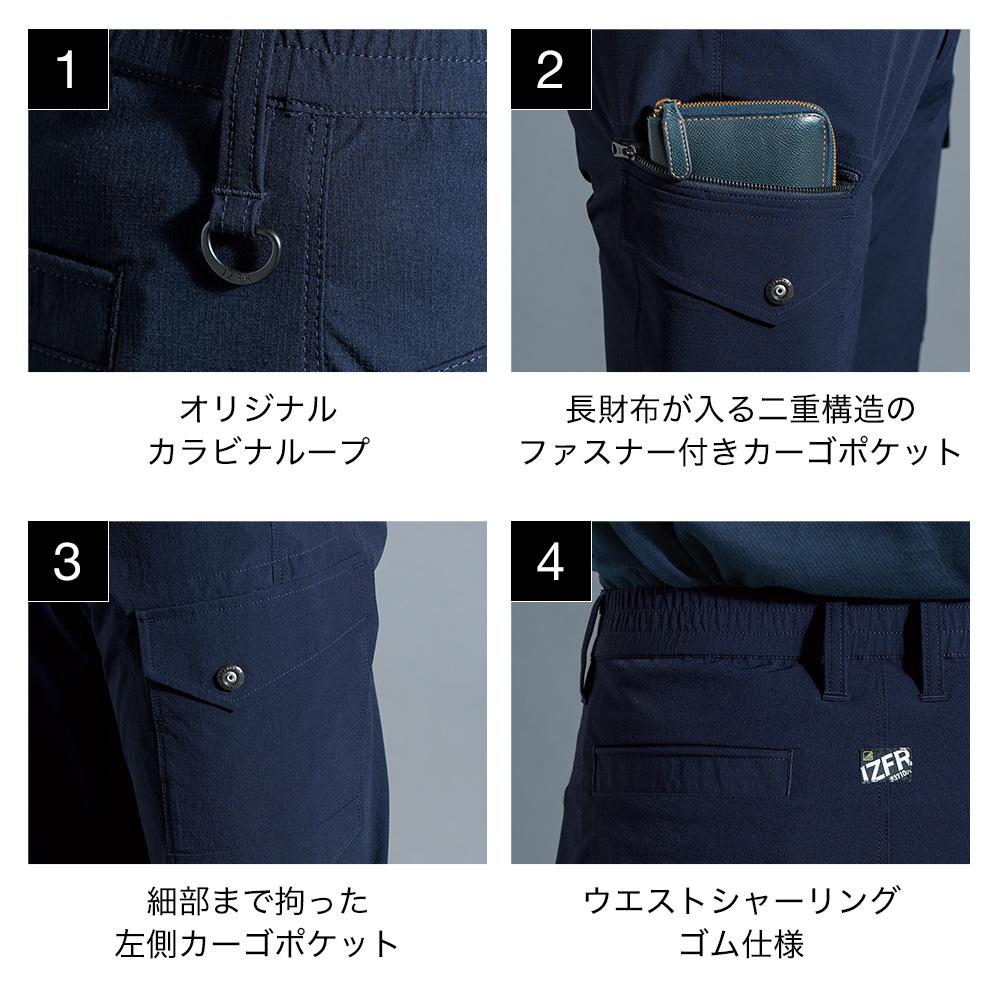 1

オリジナル
カラビナループ

2

長財布が入る二重構造の
ファスナー付きカーゴポケット

3

細部まで拘った
左側カーゴポケット

4

IZFR

ウエストシャーリング
ゴム仕様